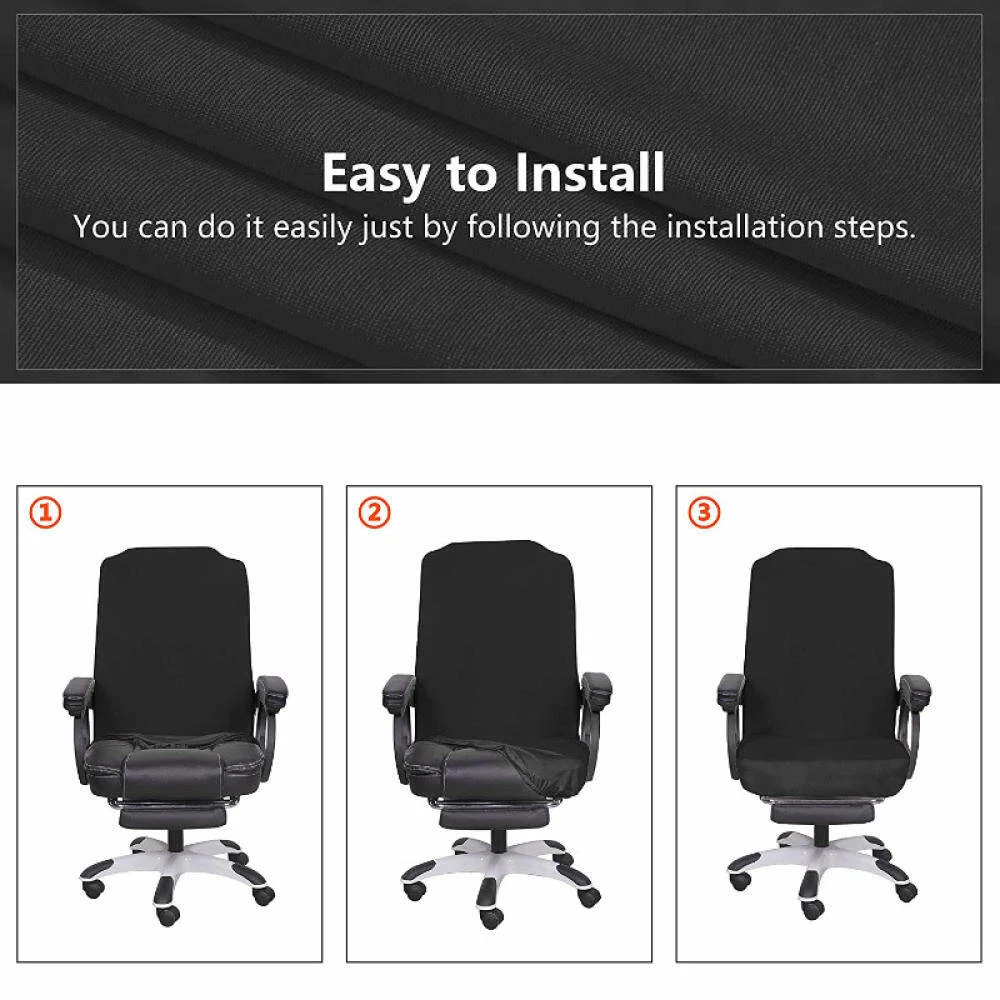 Easy to Install

You can do it easily just by following the installation steps.

①

②

③