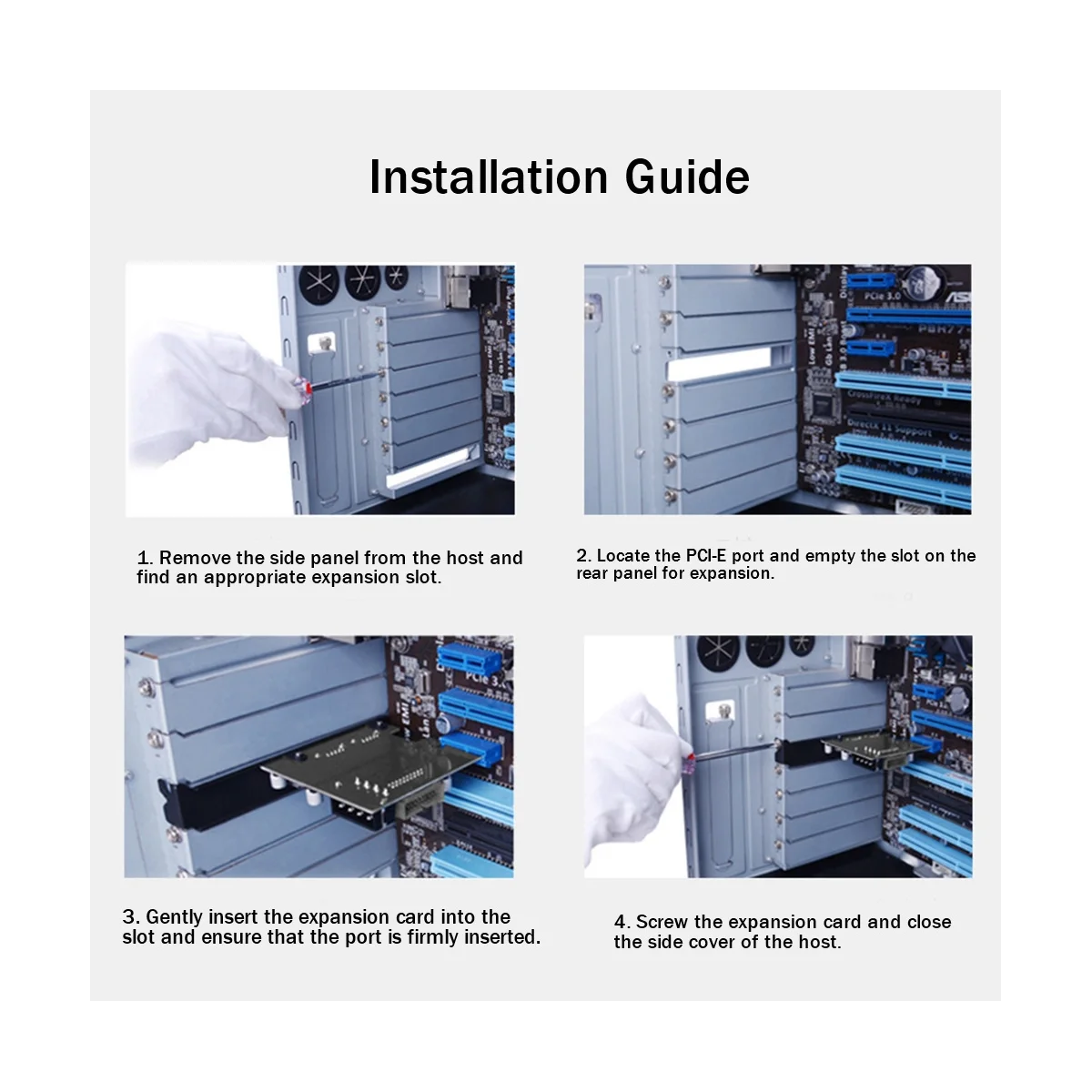 Installation Guide

1. Remove the side panel from the host and find an appropriate expansion slot.

2. Locate the PCI-E port and empty the slot on the rear panel for expansion.

3. Gently insert the expansion card into the slot and ensure that the port is firmly inserted.

4. Screw the expansion card and close the side cover of the host.