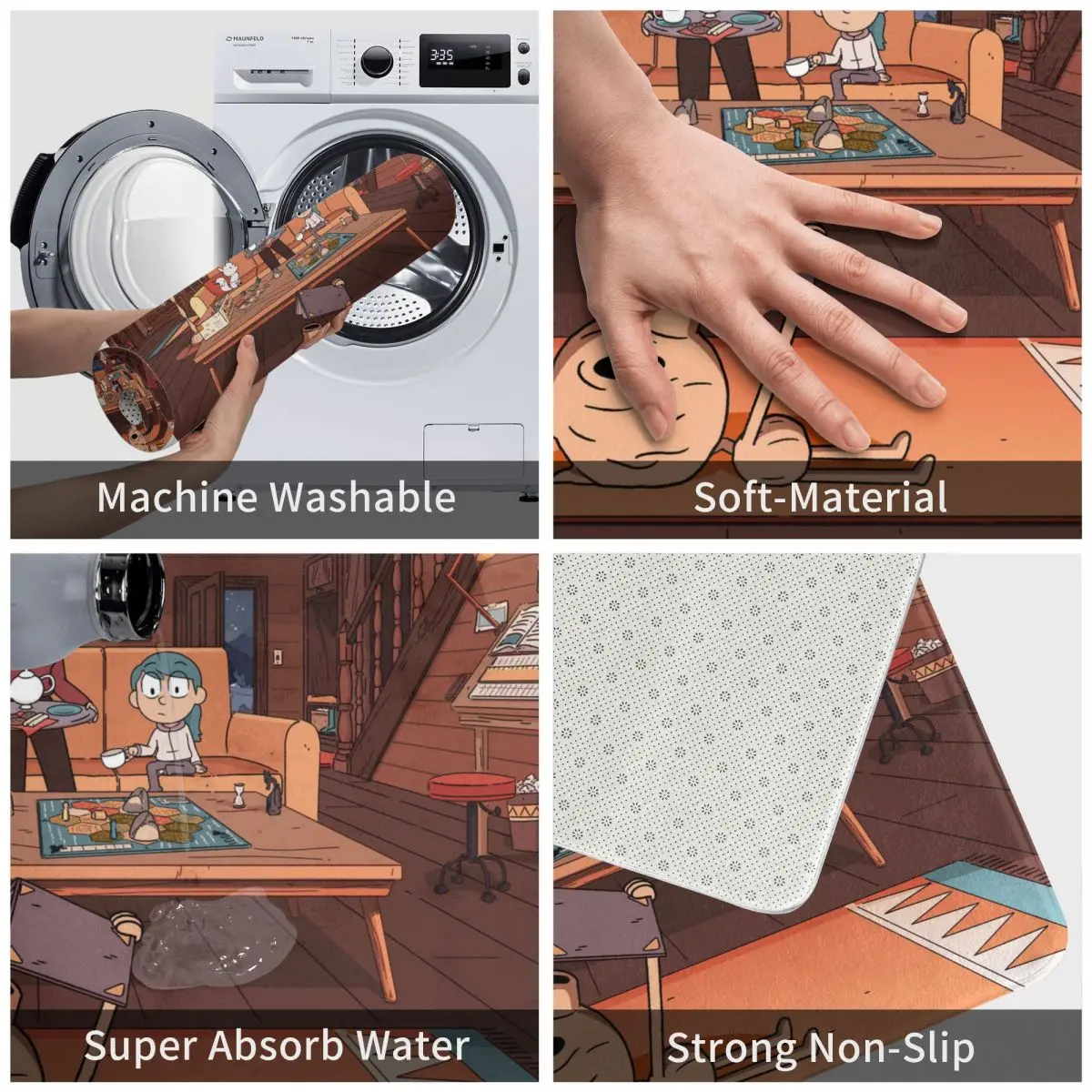 MAUNFELD

3:35

Machine Washable

Soft-Material

Super Absorb Water

Strong Non-Slip