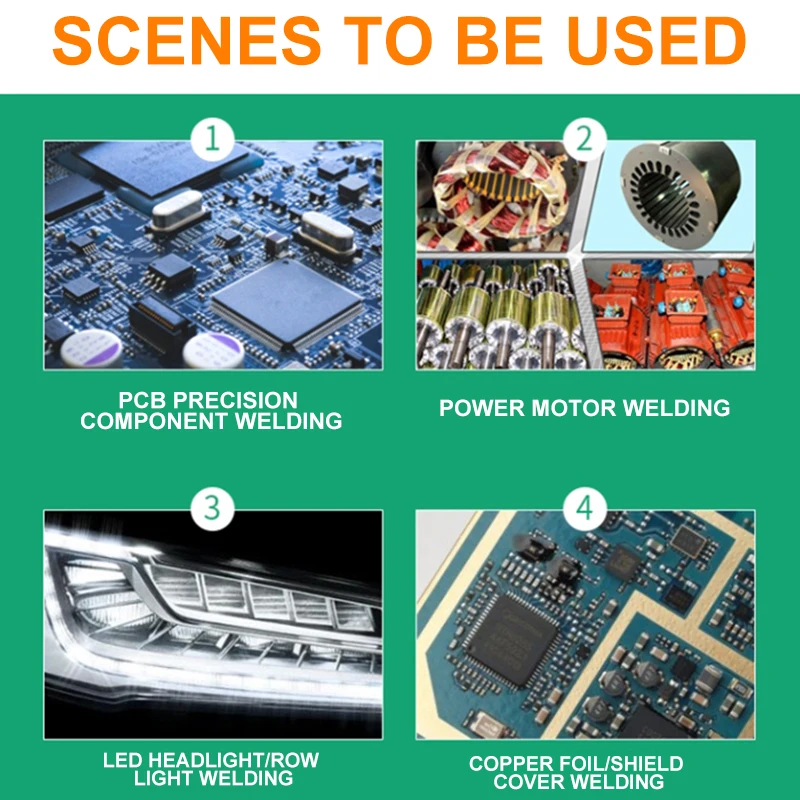 SCENES TO BE USED

1

PCB PRECISION COMPONENT WELDING

2

POWER MOTOR WELDING

3

LED HEADLIGHT/ROW LIGHT WELDING

4

COPPER FOIL/SHIELD COVER WELDING