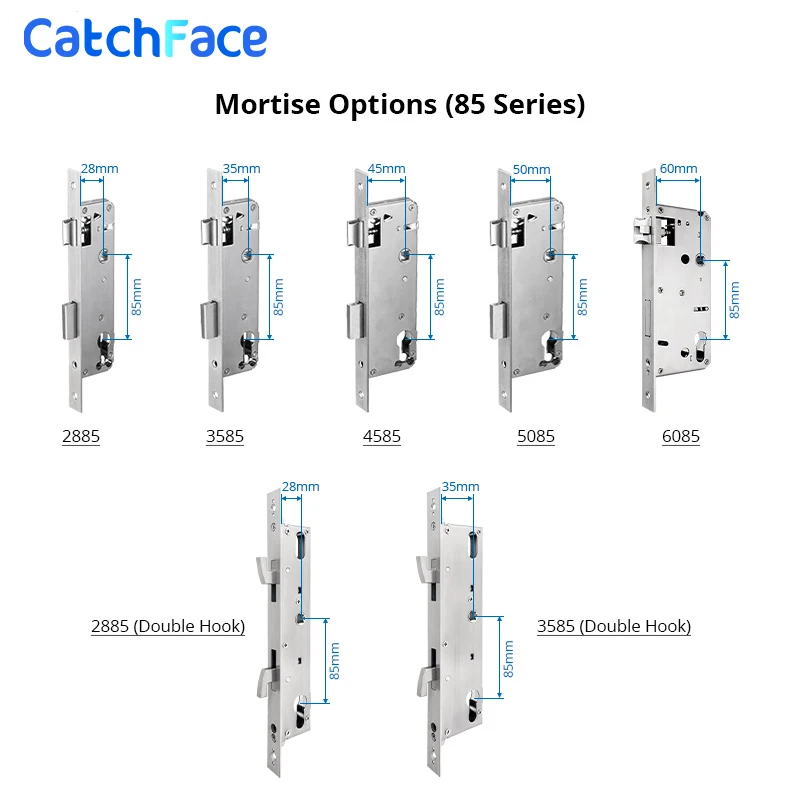 CatchFace

Mortise Options (85 Series)

28mm
85mm
2885

35mm
85mm
3585

45mm
85mm
4585

50mm
85mm
5085

60mm
85mm
6085

28mm
85mm
2885 (Double Hook)

35mm
85mm
3585 (Double Hook)