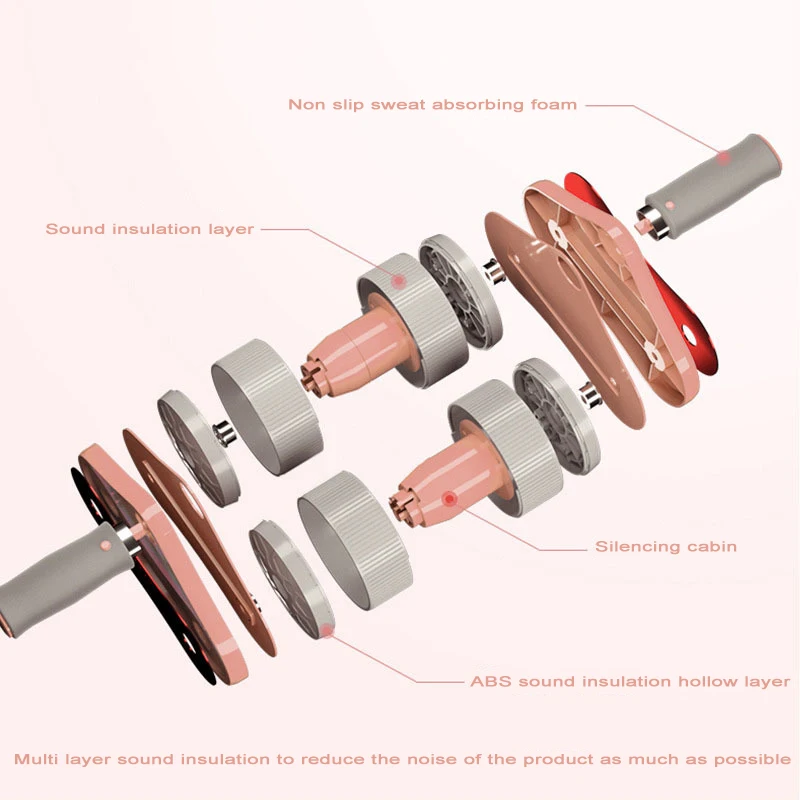 Non slip sweat absorbing foam

Sound insulation layer

Silencing cabin

ABS sound insulation hollow layer

Multi layer sound insulation to reduce the noise of the product as much as possible