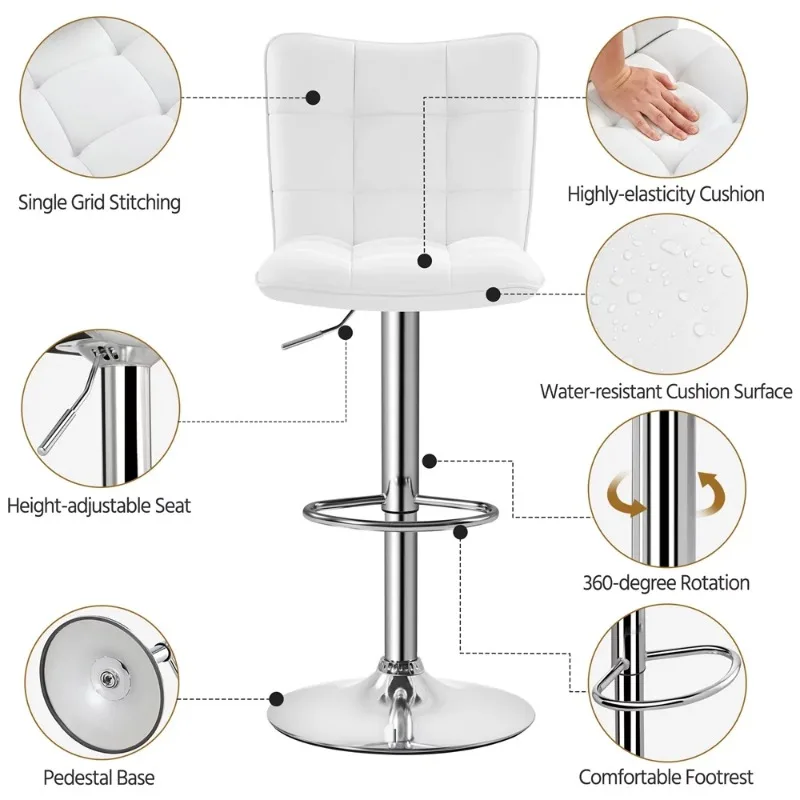 Single Grid Stitching

Height-adjustable Seat

Pedestal Base

Highly-elasticity Cushion

Water-resistant Cushion Surface

360-degree Rotation

Comfortable Footrest