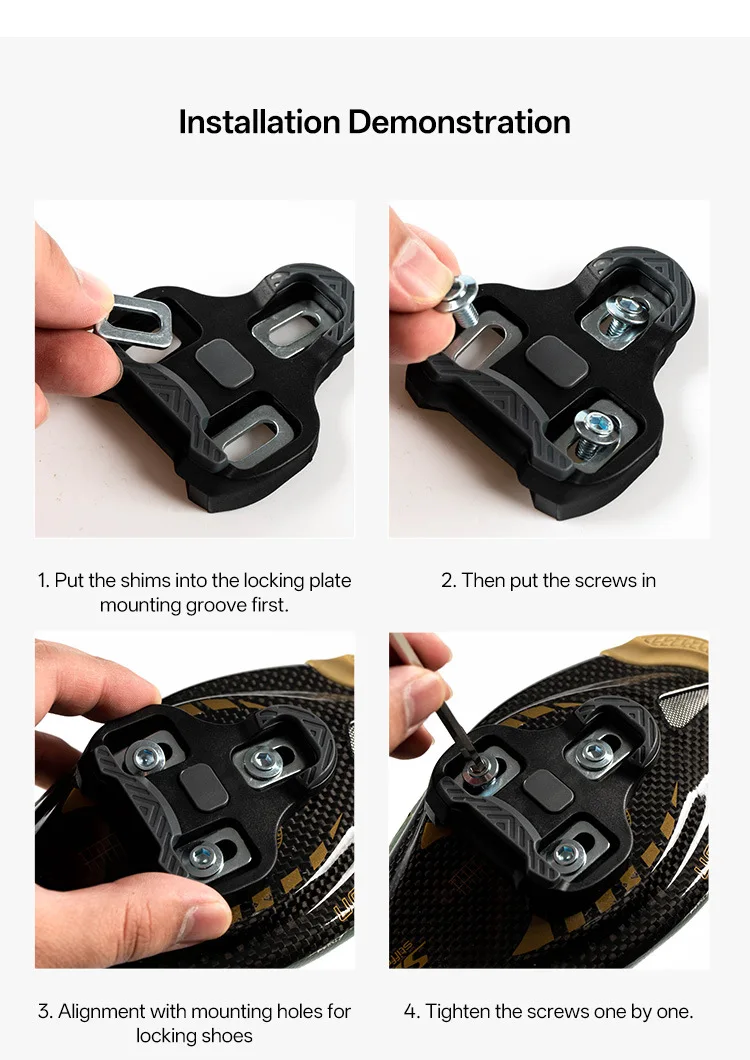 Installation Demonstration

1. Put the shims into the locking plate mounting groove first.

2. Then put the screws in

3. Alignment with mounting holes for locking shoes

4. Tighten the screws one by one.