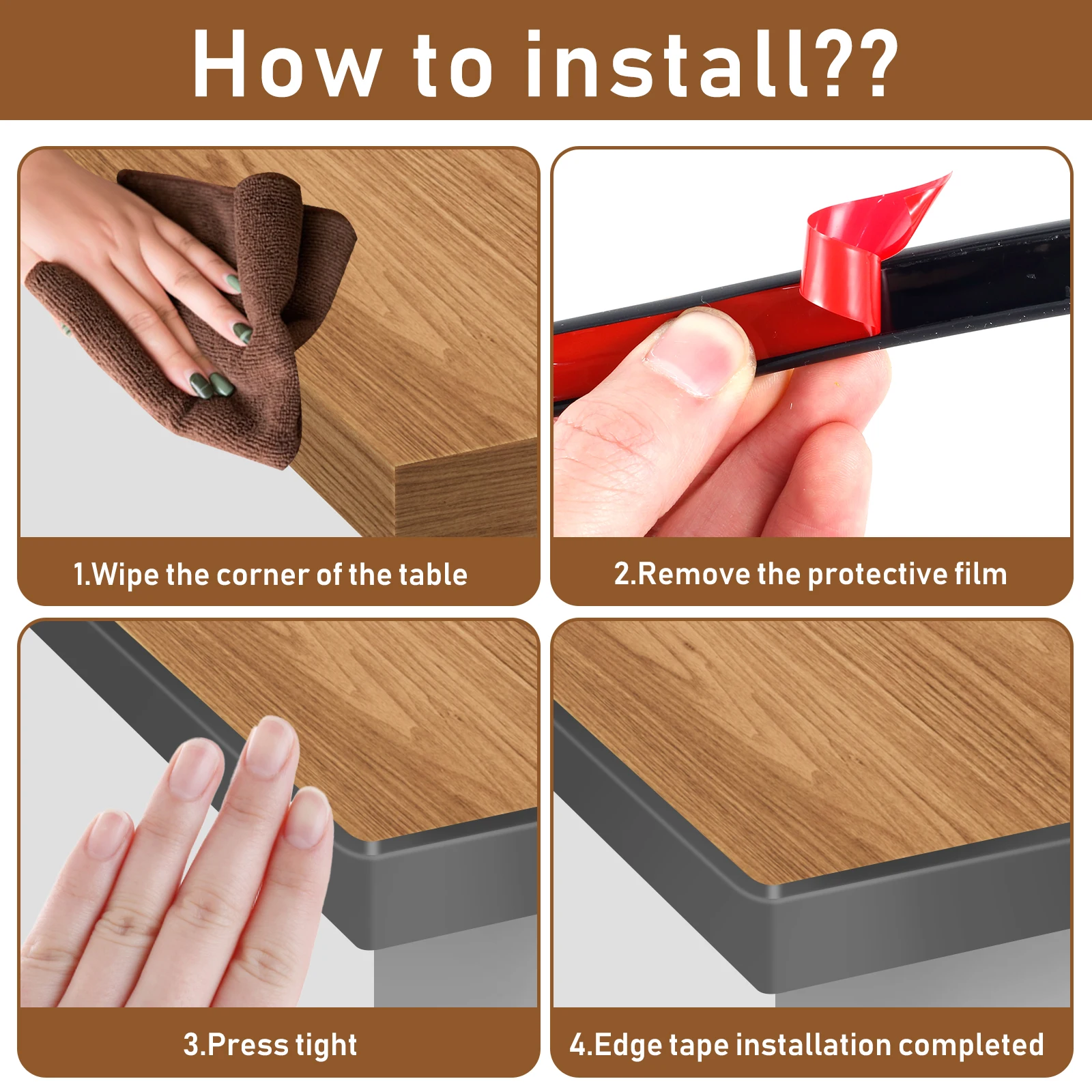 How to install??

1.Wipe the corner of the table

2.Remove the protective film

3.Press tight

4.Edge tape installation completed