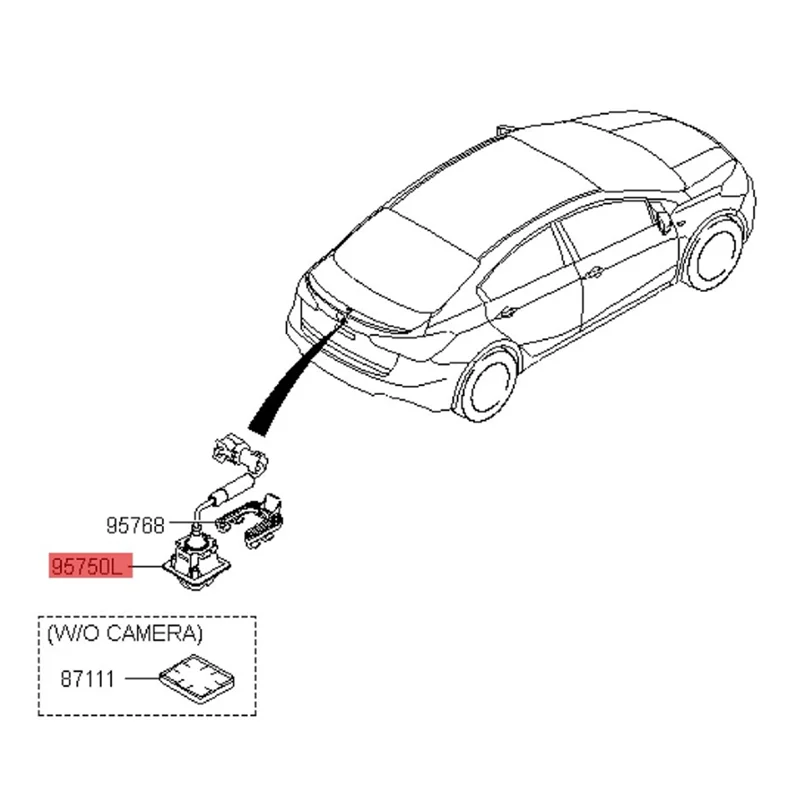 95768

95750L

(W/O CAMERA)

87111