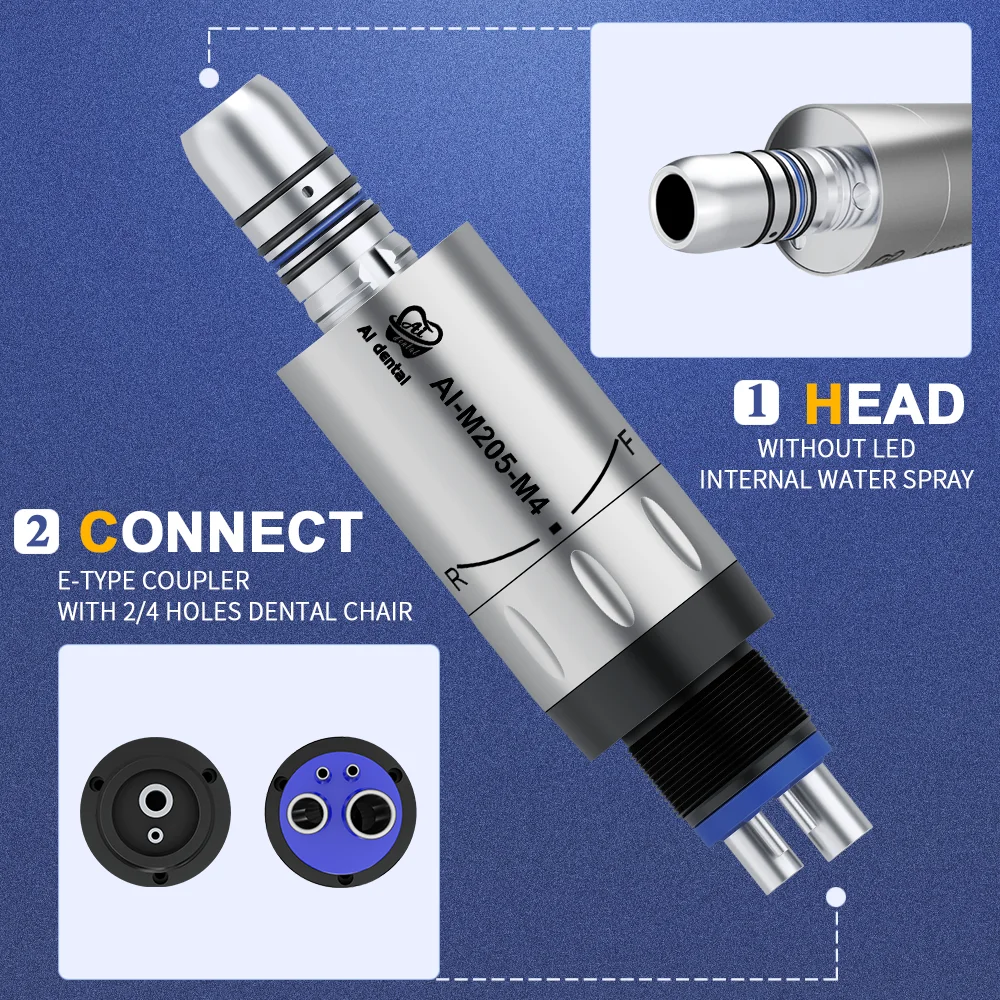 AI
AI dental
AI-M205-M4
F
R

1 HEAD
WITHOUT LED
INTERNAL WATER SPRAY

2 CONNECT
E-TYPE COUPLER
WITH 2/4 HOLES DENTAL CHAIR