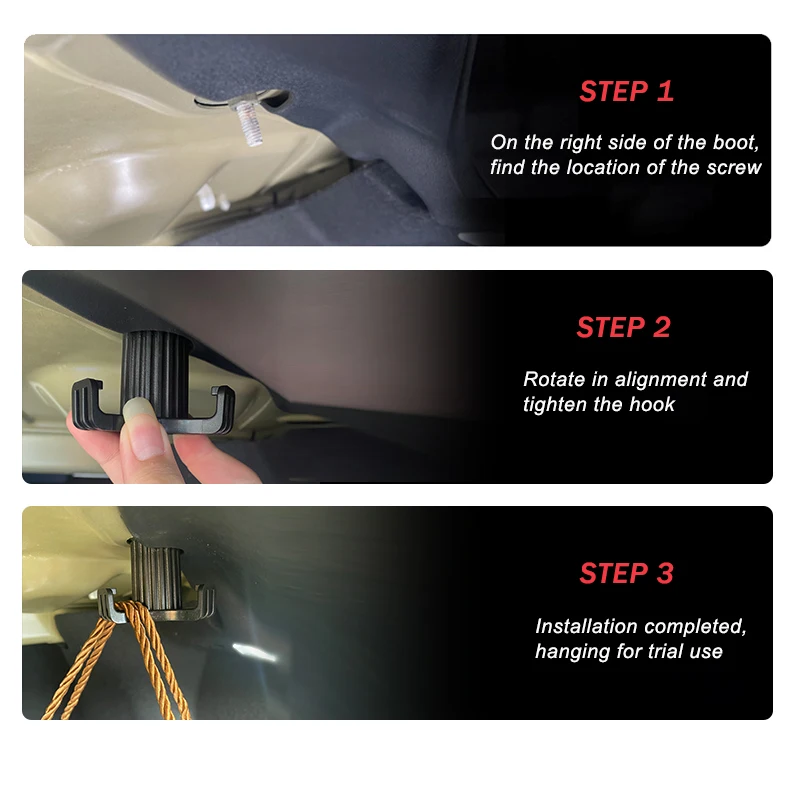 STEP 1

On the right side of the boot, find the location of the screw

STEP 2

Rotate in alignment and tighten the hook

STEP 3

Installation completed, hanging for trial use