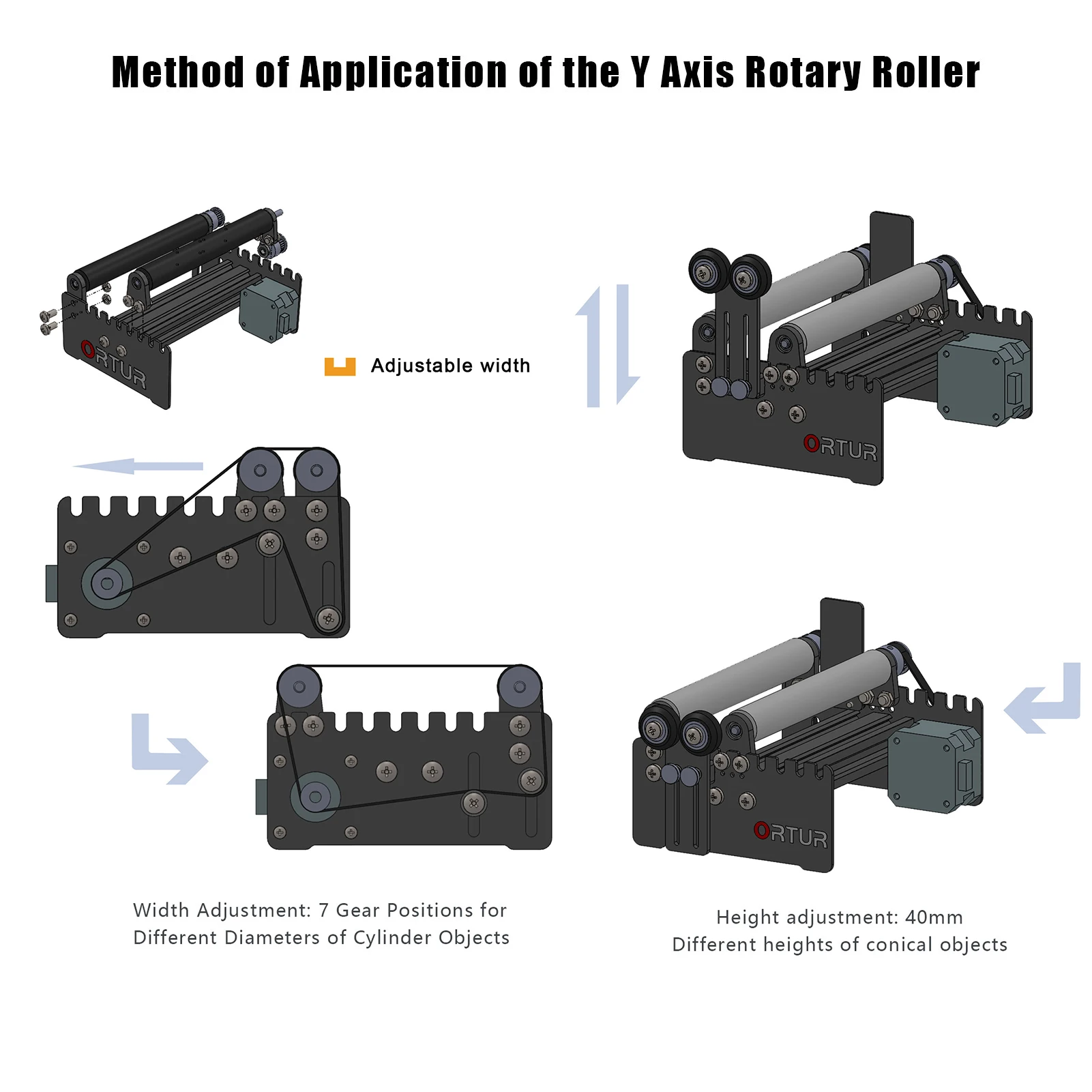 Method of Application of the Y Axis Rotary Roller

ORTUR

Adjustable width

ORTUR

ORTUR

Width Adjustment: 7 Gear Positions for Different Diameters of Cylinder Objects

Height adjustment: 40mm
Different heights of conical objects