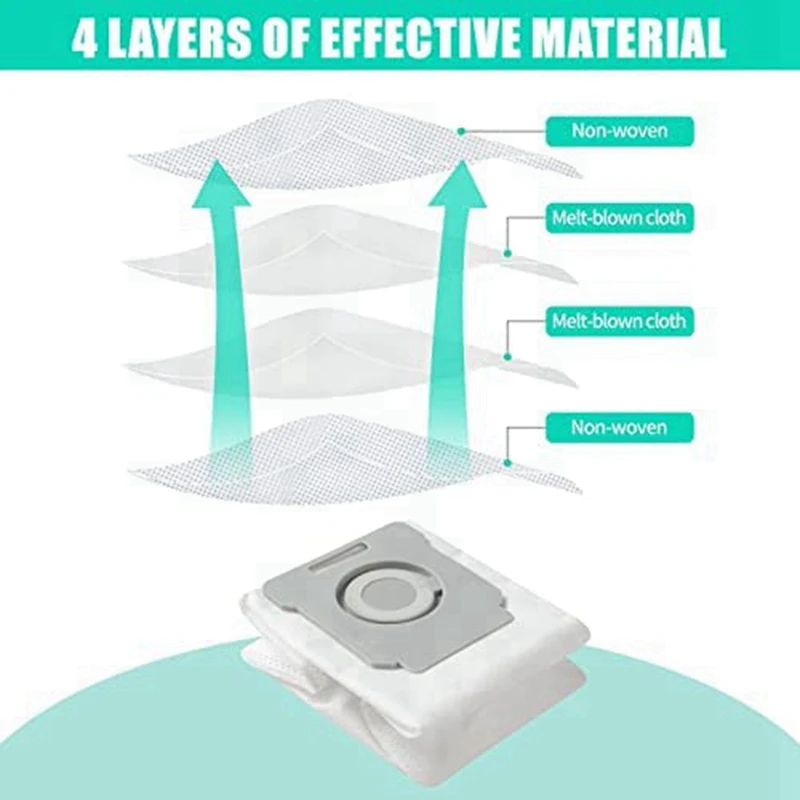 4 LAYERS OF EFFECTIVE MATERIAL

Non-woven

Melt-blown cloth

Melt-blown cloth

Non-woven