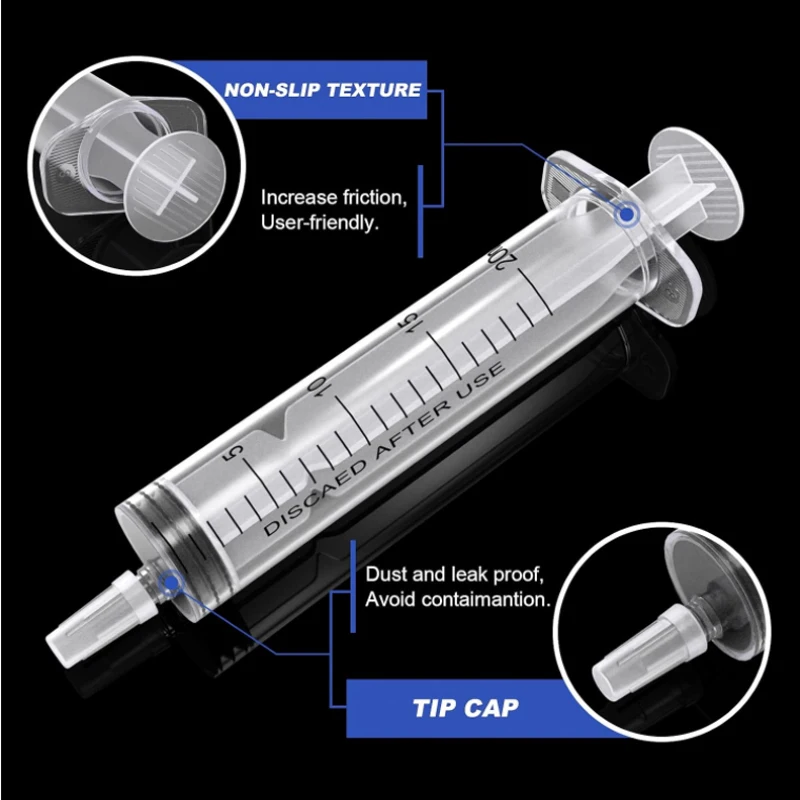 NON-SLIP TEXTURE

Increase friction, User-friendly.

20
15
10
5
DISCAED AFTER USE

Dust and leak proof, Avoid contaimantion.

TIP CAP