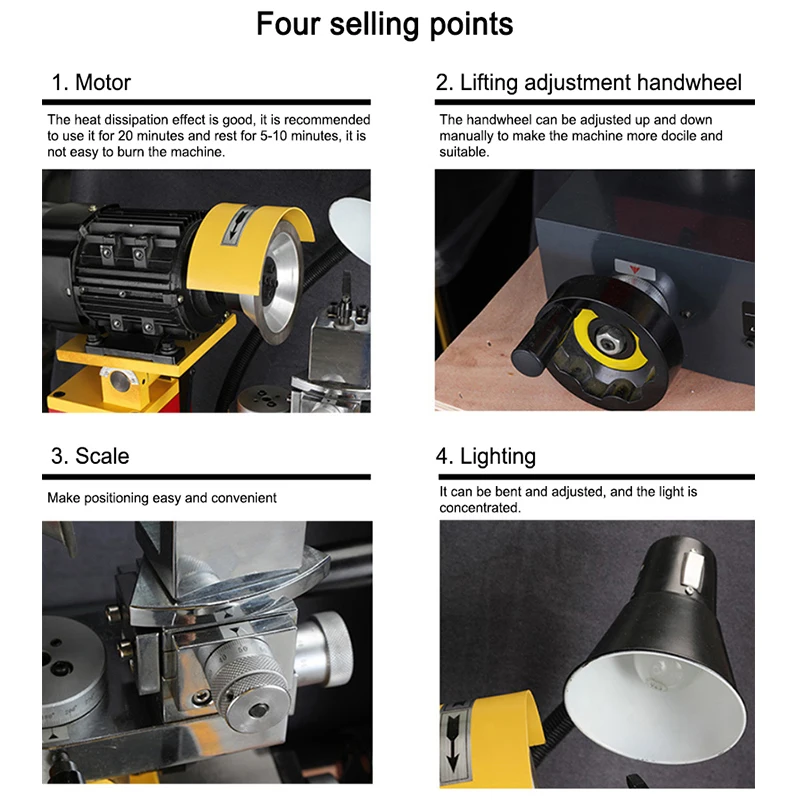 Four selling points

1. Motor

The heat dissipation effect is good, it is recommended to use it for 20 minutes and rest for 5-10 minutes, it is not easy to burn the machine.

2. Lifting adjustment handwheel

The handwheel can be adjusted up and down manually to make the machine more docile and suitable.

3. Scale

Make positioning easy and convenient

4. Lighting

It can be bent and adjusted, and the light is concentrated.