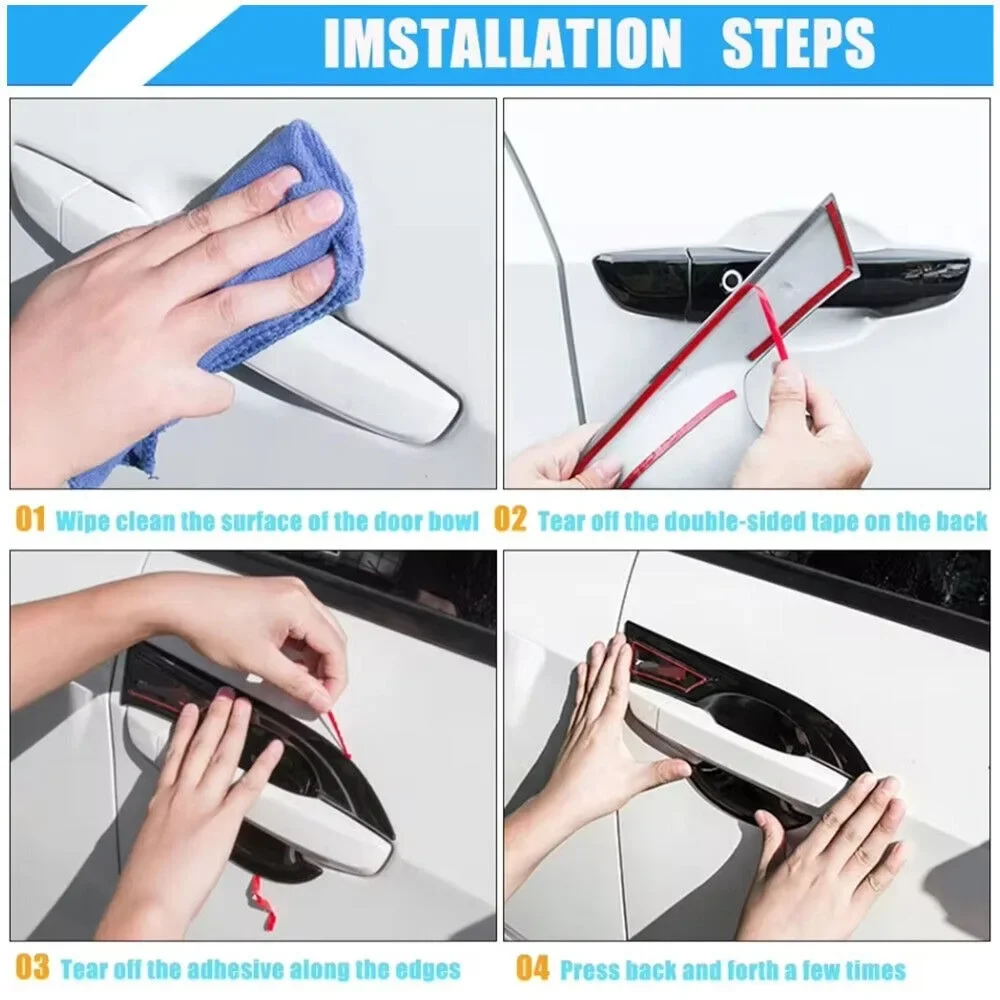 IMSTALLATION STEPS

01 Wipe clean the surface of the door bowl

02 Tear off the double-sided tape on the back

03 Tear off the adhesive along the edges

04 Press back and forth a few times