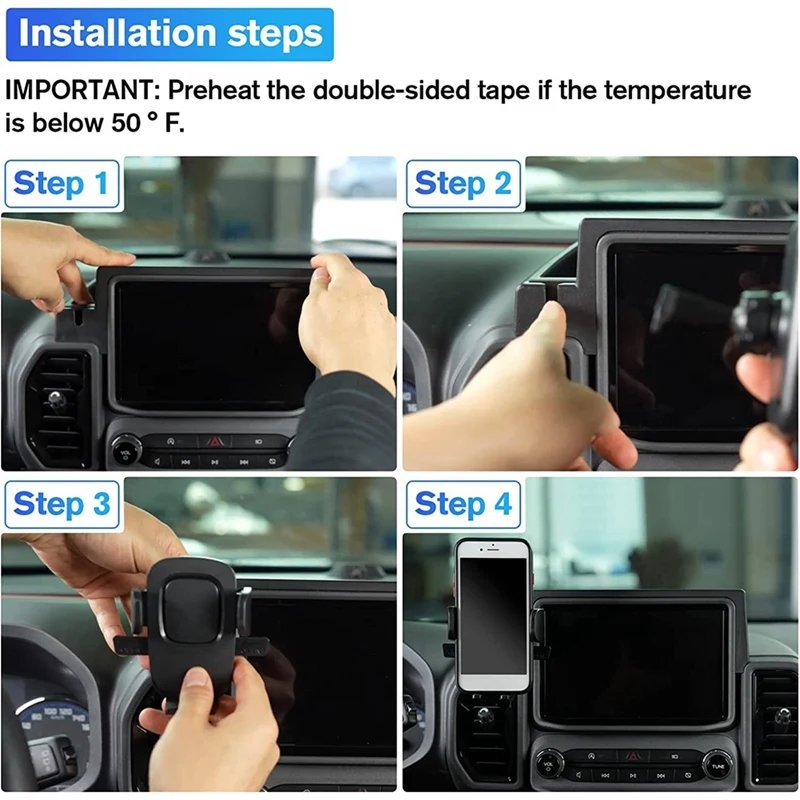 Installation steps

IMPORTANT: Preheat the double-sided tape if the temperature is below 50 ° F.

Step 1

VOL

Step 2

Step 3

Step 4

VOL

TUNE