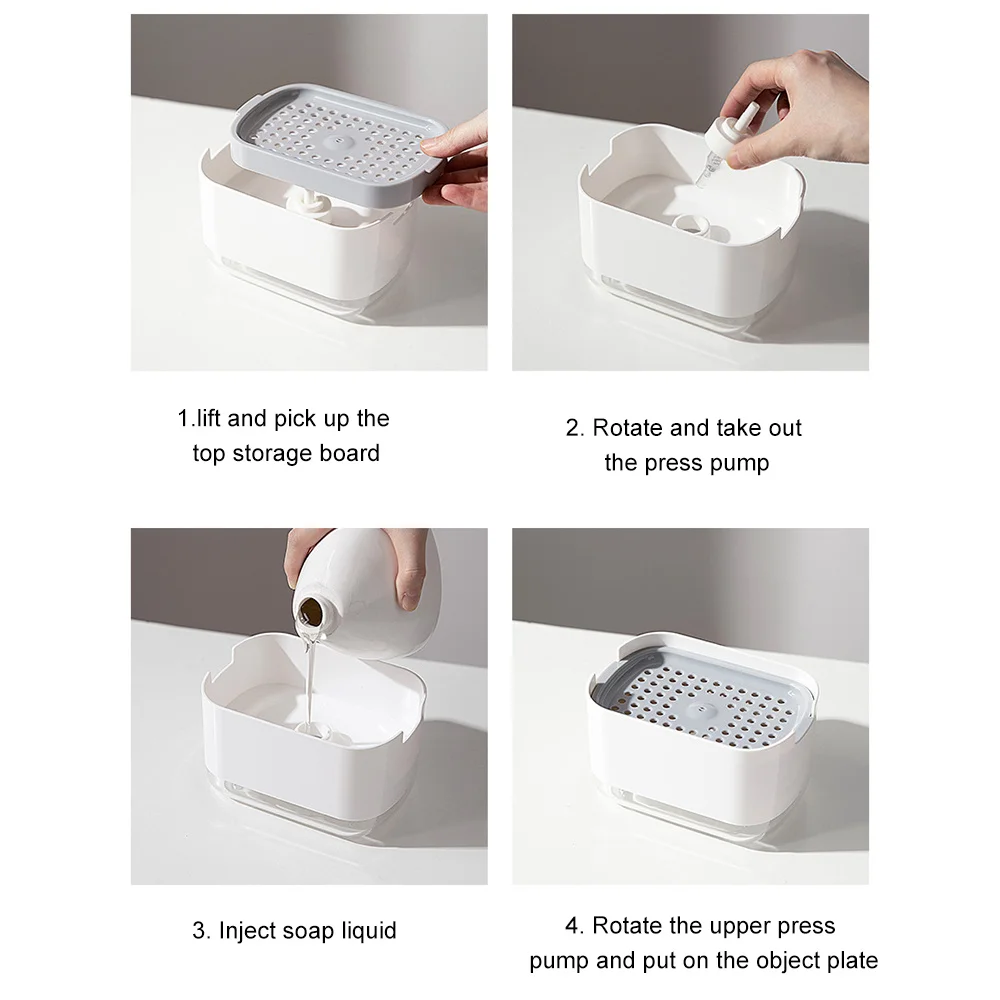 1.lift and pick up the top storage board

2. Rotate and take out the press pump

3. Inject soap liquid

4. Rotate the upper press pump and put on the object plate