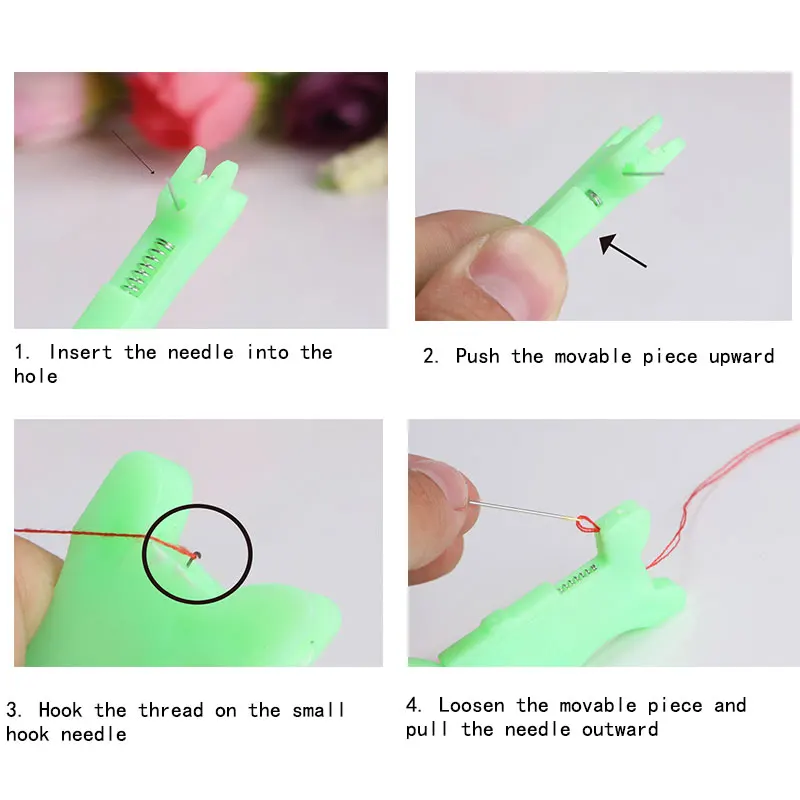 1. Insert the needle into the hole

2. Push the movable piece upward

3. Hook the thread on the small hook needle

4. Loosen the movable piece and pull the needle outward