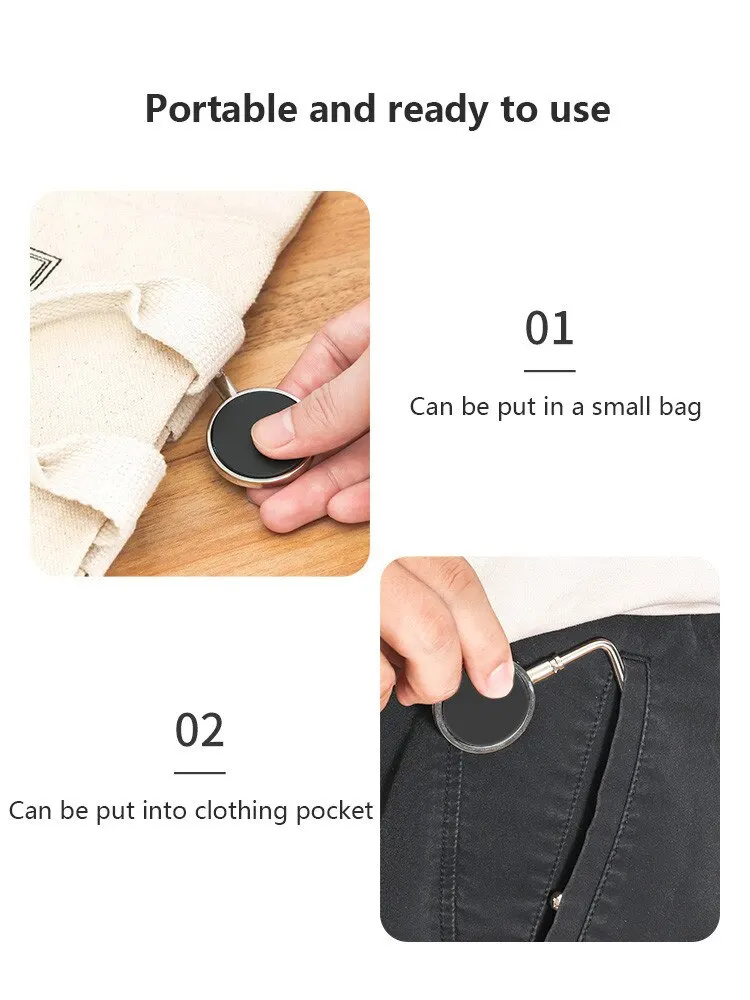 Portable and ready to use

01

Can be put in a small bag

02

Can be put into clothing pocket