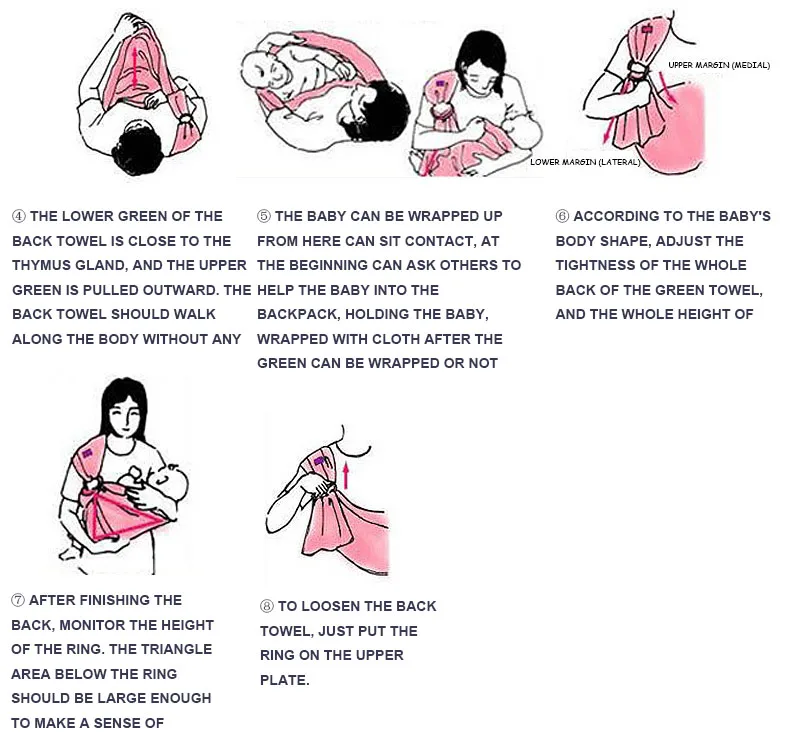 UPPER MARGIN (MEDIAL)

LOWER MARGIN (LATERAL)

④ THE LOWER GREEN OF THE BACK TOWEL IS CLOSE TO THE THYMUS GLAND, AND THE UPPER GREEN IS PULLED OUTWARD. THE BACK TOWEL SHOULD WALK ALONG THE BODY WITHOUT ANY

⑤ THE BABY CAN BE WRAPPED UP FROM HERE CAN SIT CONTACT, AT THE BEGINNING CAN ASK OTHERS TO HELP THE BABY INTO THE BACKPACK, HOLDING THE BABY, WRAPPED WITH CLOTH AFTER THE GREEN CAN BE WRAPPED OR NOT

⑥ ACCORDING TO THE BABY'S BODY SHAPE, ADJUST THE TIGHTNESS OF THE WHOLE BACK OF THE GREEN TOWEL, AND THE WHOLE HEIGHT OF

⑦ AFTER FINISHING THE BACK, MONITOR THE HEIGHT OF THE RING. THE TRIANGLE AREA BELOW THE RING SHOULD BE LARGE ENOUGH TO MAKE A SENSE OF

⑧ TO LOOSEN THE BACK TOWEL, JUST PUT THE RING ON THE UPPER PLATE.