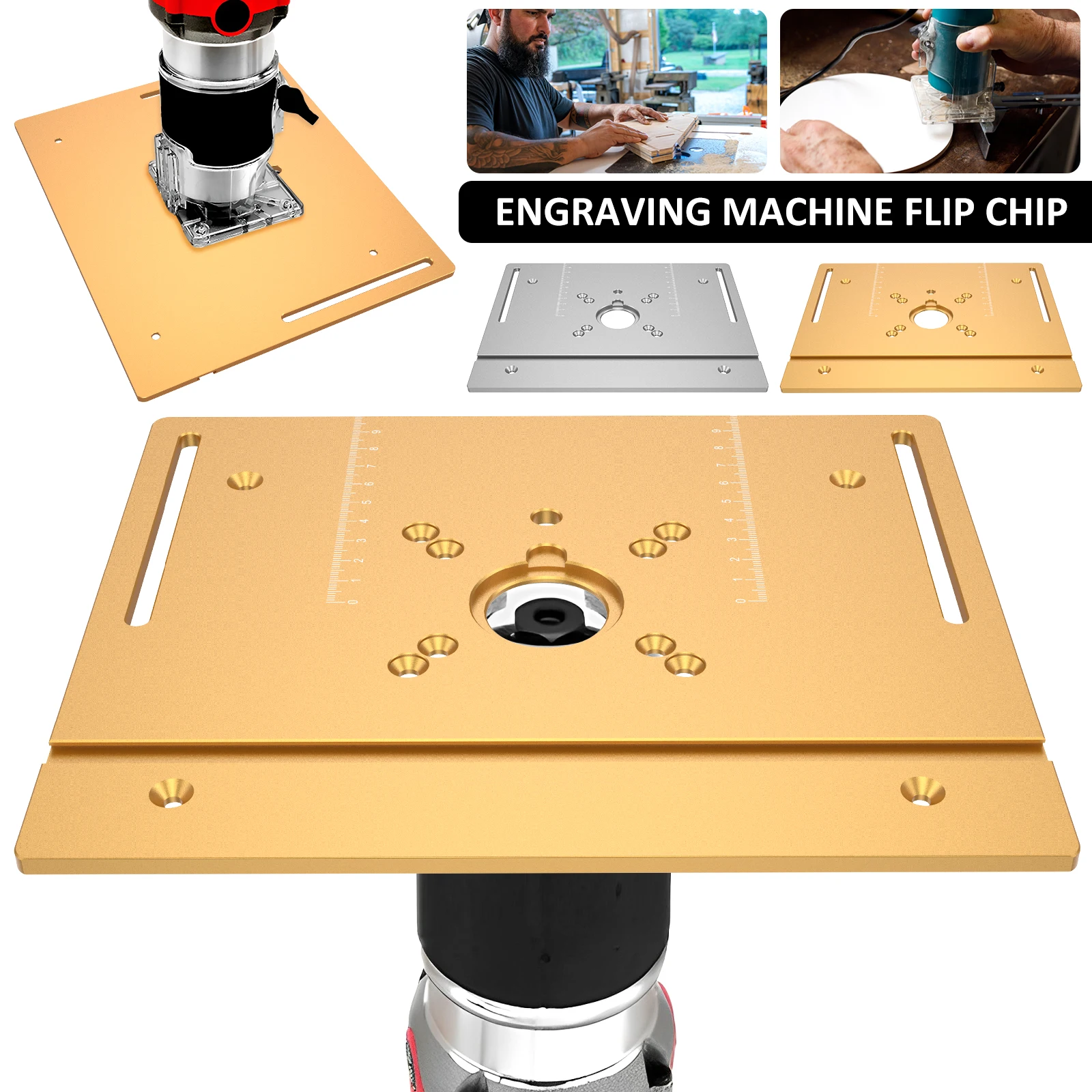 ENGRAVING MACHINE FLIP CHIP

0 1 2 3 4 5 6 7 8 9

0 1 2 3 4 5 6 7 8 9