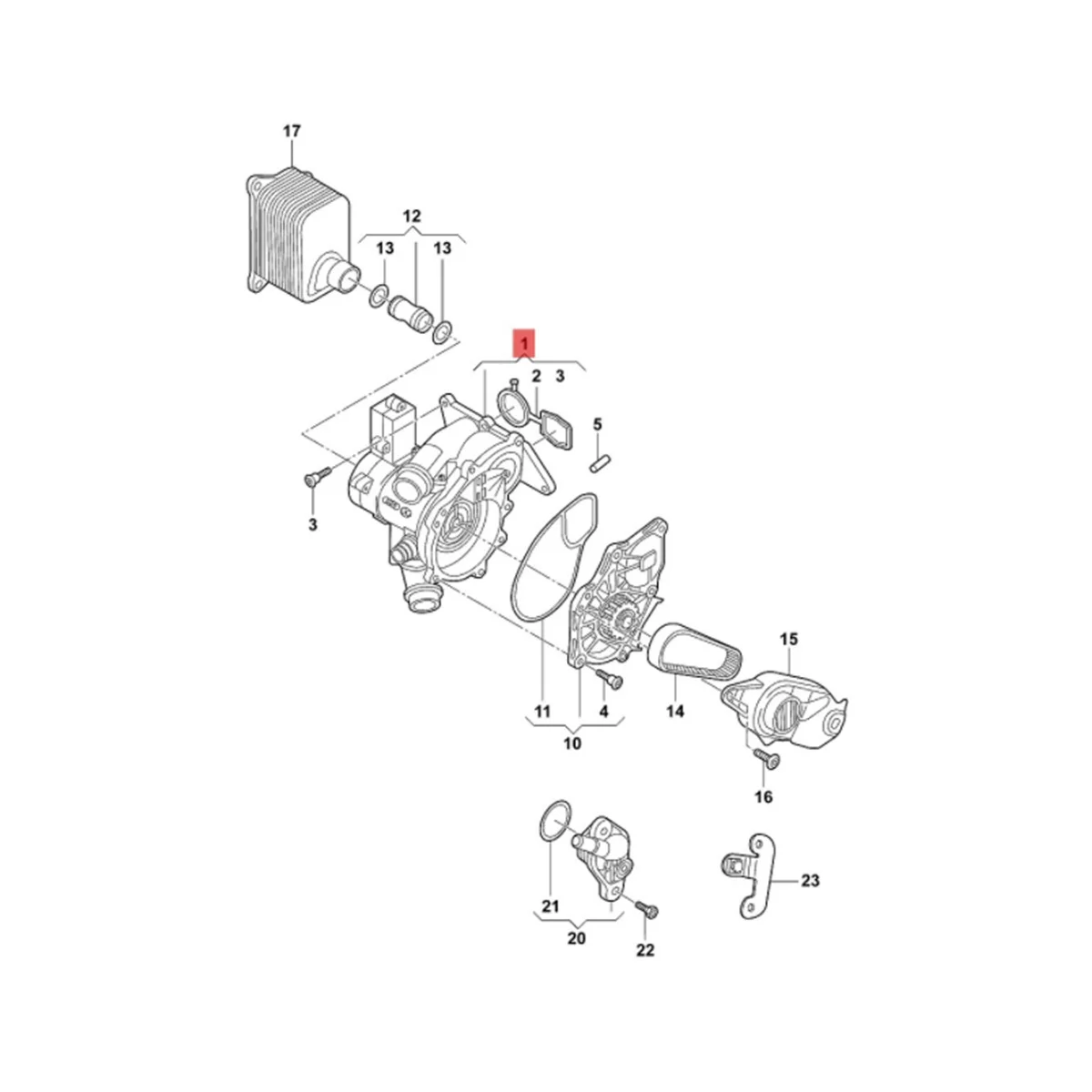 17
12
13
13
1
2
3
5
3
11
4
10
14
15
16
21
20
22
23