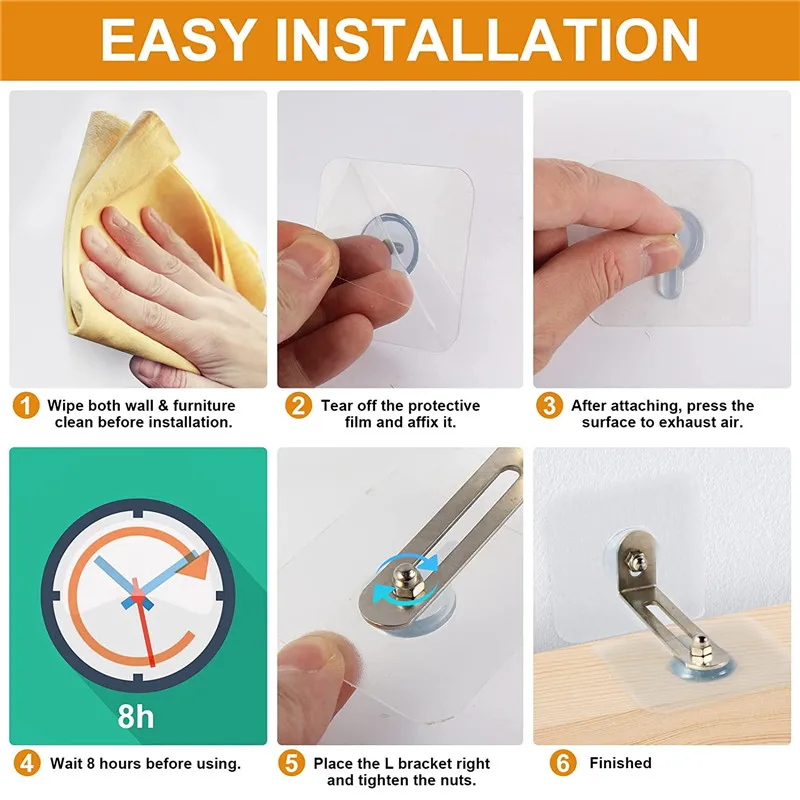 EASY INSTALLATION

1 Wipe both wall & furniture clean before installation.

2 Tear off the protective film and affix it.

3 After attaching, press the surface to exhaust air.

8h

4 Wait 8 hours before using.

5 Place the L bracket right and tighten the nuts.

6 Finished