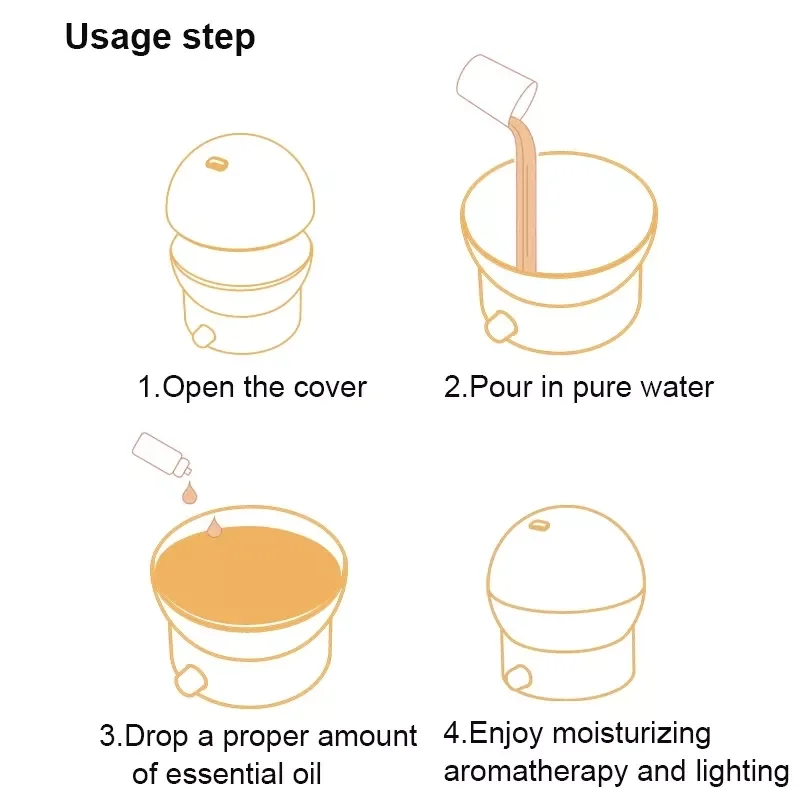 Usage step

1.Open the cover

2.Pour in pure water

3.Drop a proper amount of essential oil

4.Enjoy moisturizing aromatherapy and lighting