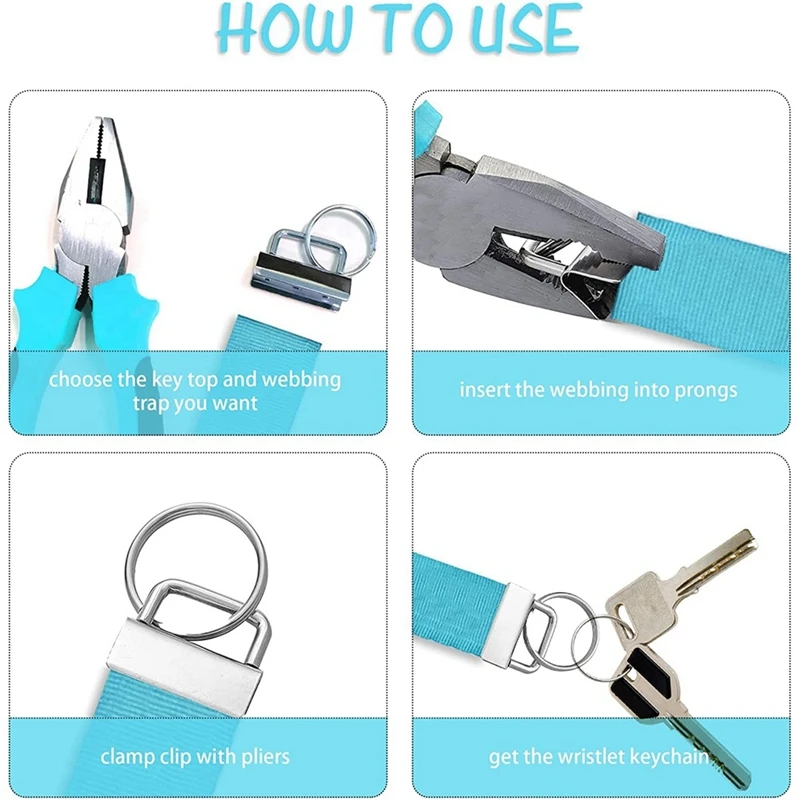 HOW TO USE

choose the key top and webbing trap you want

insert the webbing into prongs

clamp clip with pliers

get the wristlet keychain