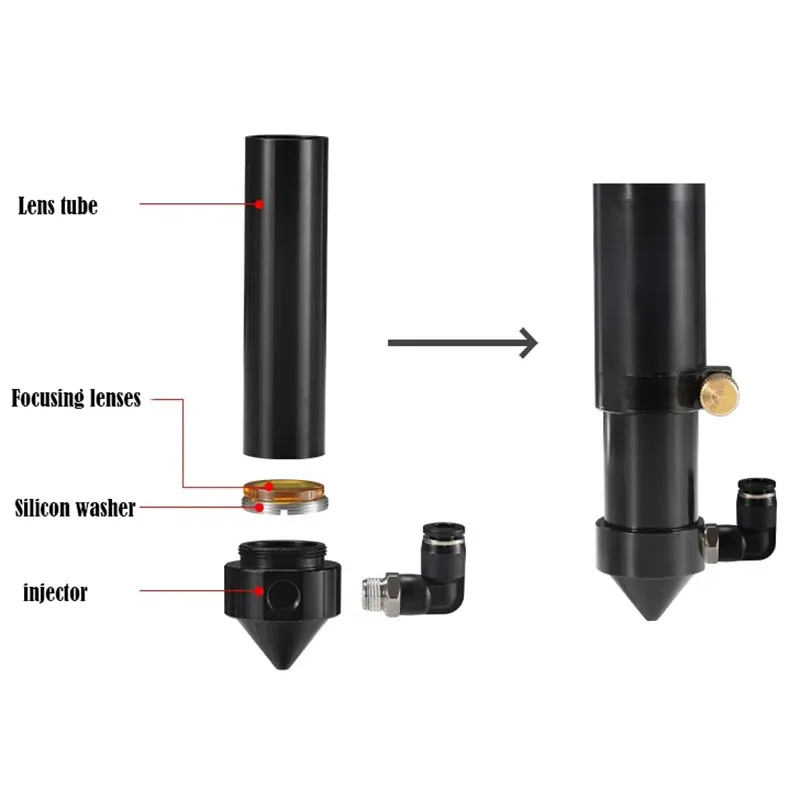 Lens tube

Focusing lenses

Silicon washer

injector