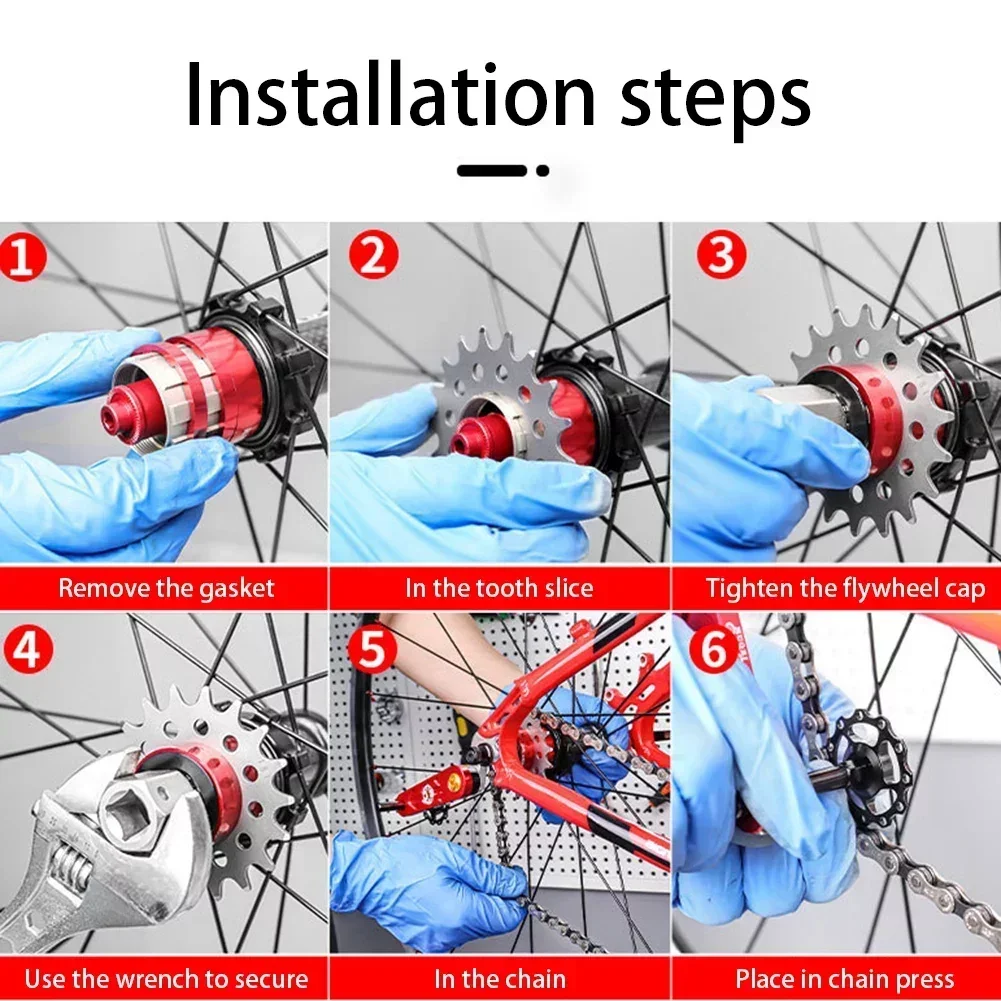 Installation steps

1
Remove the gasket

2
In the tooth slice

3
Tighten the flywheel cap

4
Use the wrench to secure

5
In the chain

6
Place in chain press