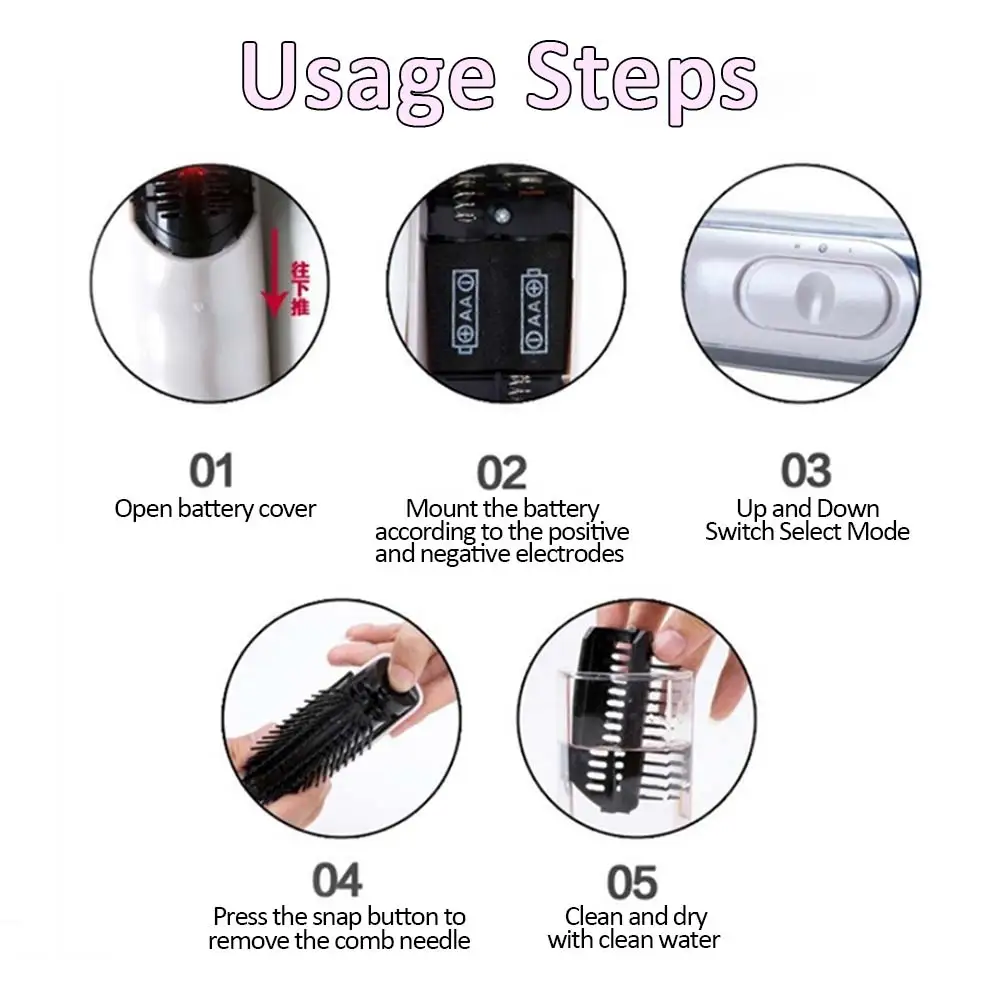 Usage Steps

往下推

AA AA

01
Open battery cover

02
Mount the battery according to the positive and negative electrodes

03
Up and Down Switch Select Mode

04
Press the snap button to remove the comb needle

05
Clean and dry with clean water