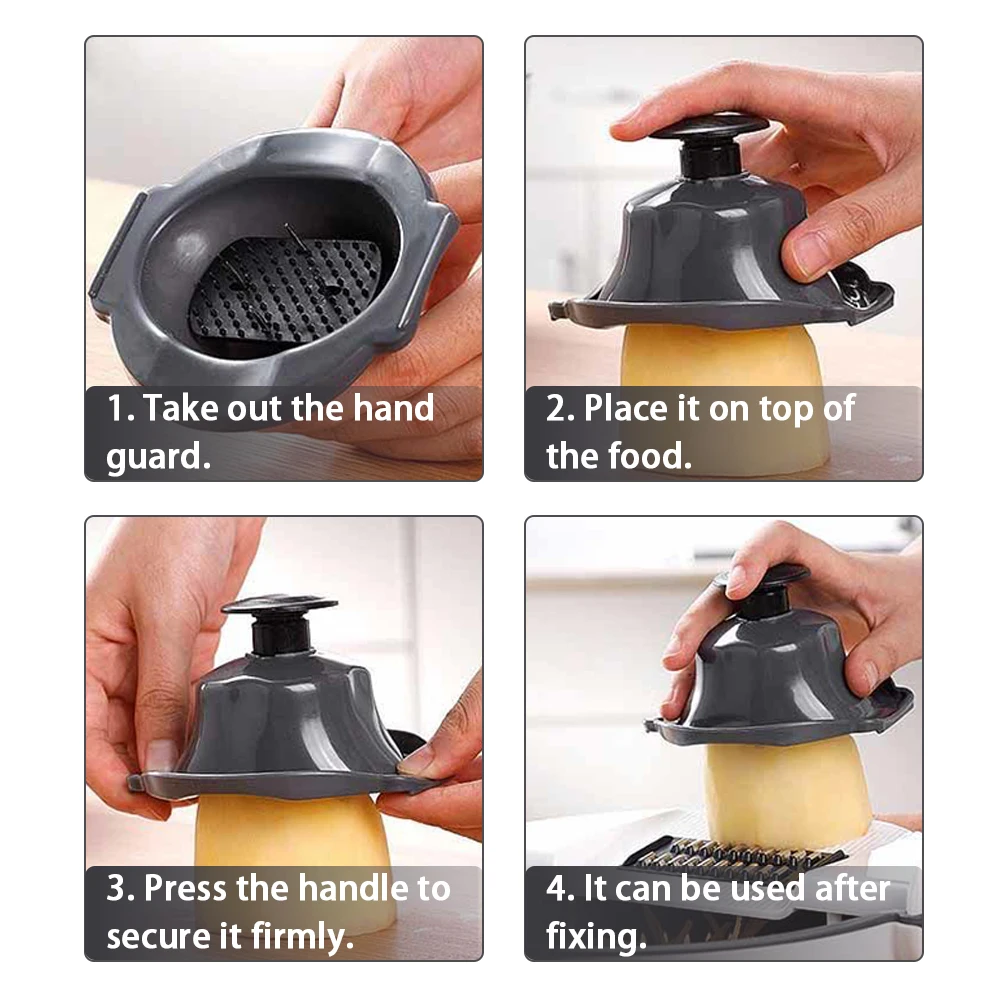 1. Take out the hand guard.

2. Place it on top of the food.

3. Press the handle to secure it firmly.

4. It can be used after fixing.