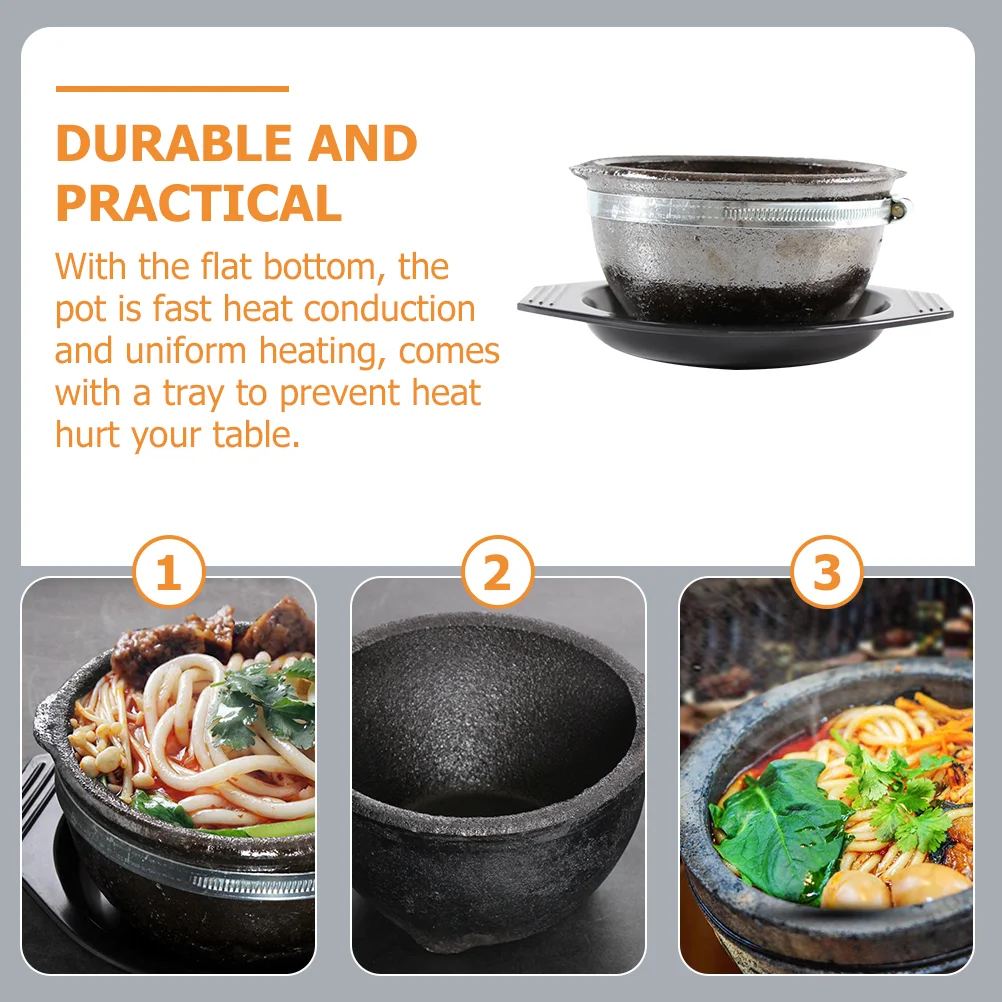 DURABLE AND PRACTICAL

With the flat bottom, the pot is fast heat conduction and uniform heating, comes with a tray to prevent heat hurt your table.

1

2

3