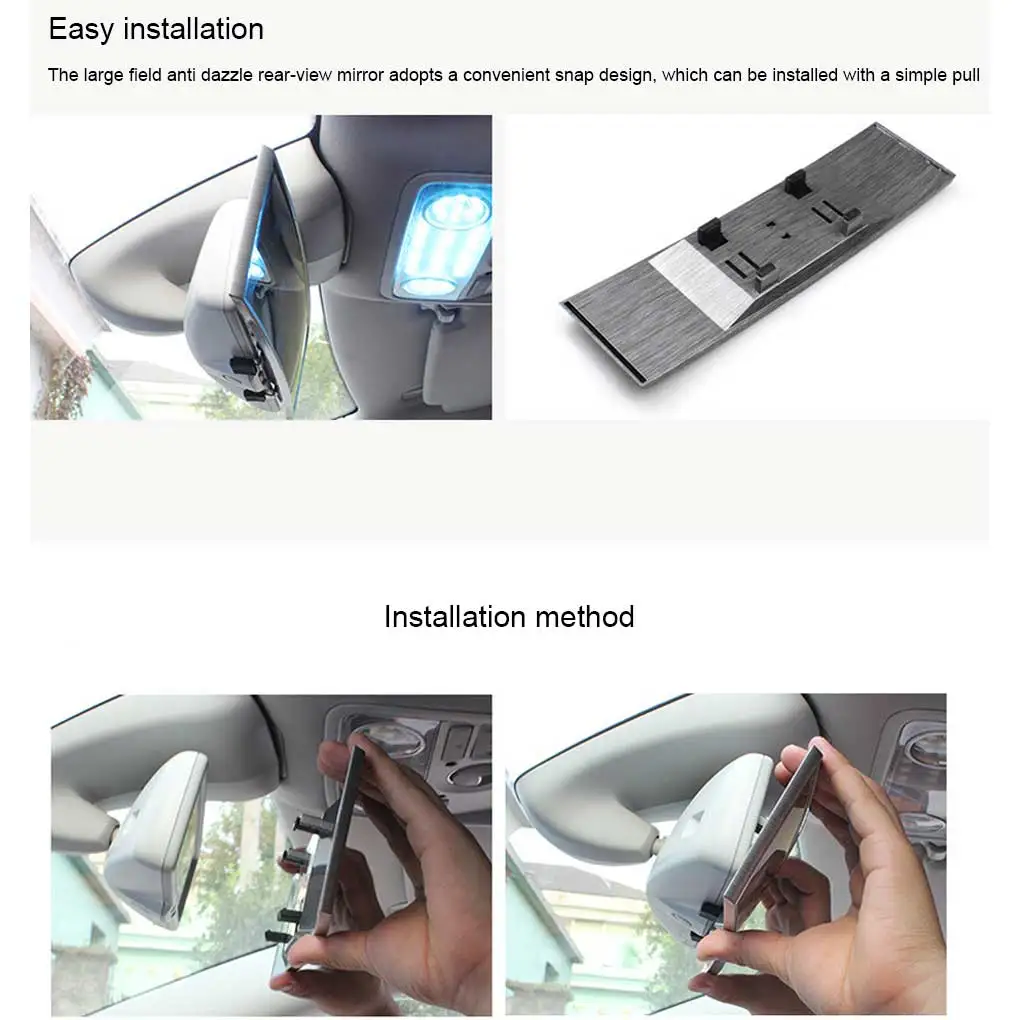 Easy installation

The large field anti dazzle rear-view mirror adopts a convenient snap design, which can be installed with a simple pull

Installation method