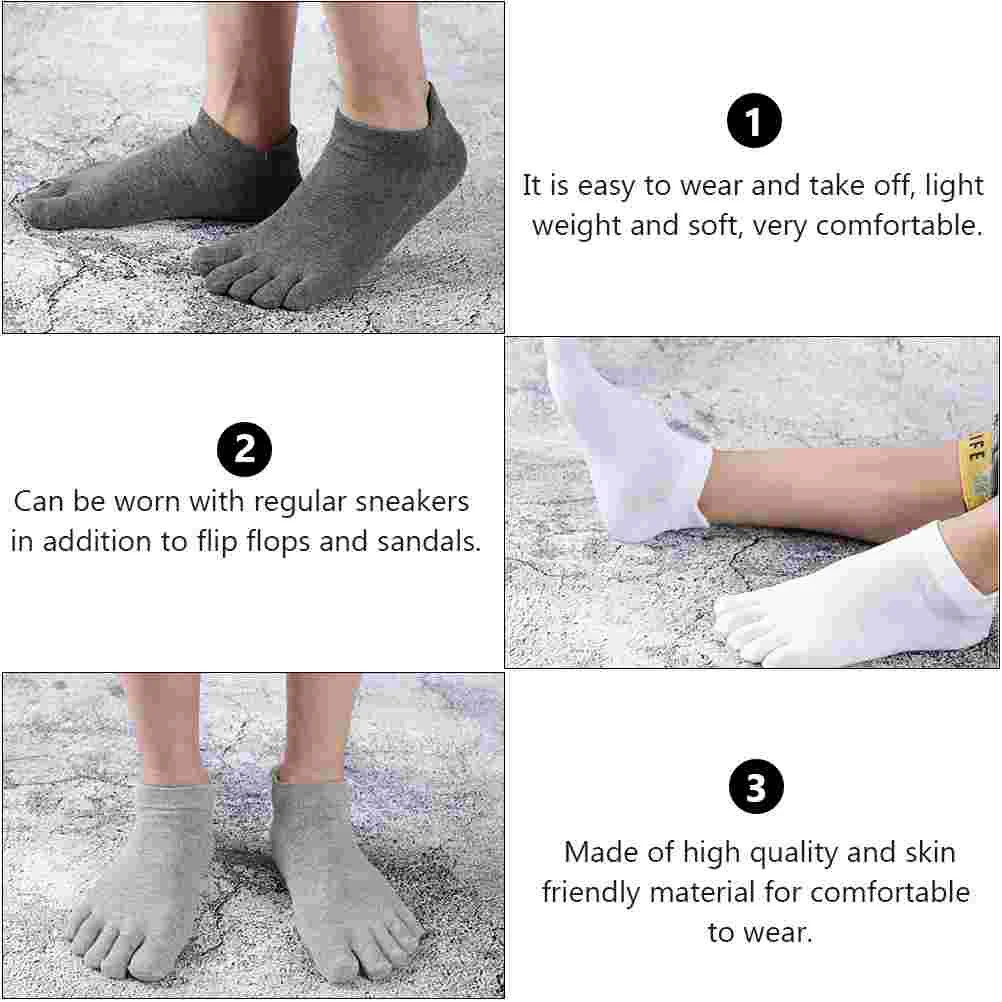 1

It is easy to wear and take off, light weight and soft, very comfortable.

2

Can be worn with regular sneakers in addition to flip flops and sandals.

IFE

3

Made of high quality and skin friendly material for comfortable to wear.