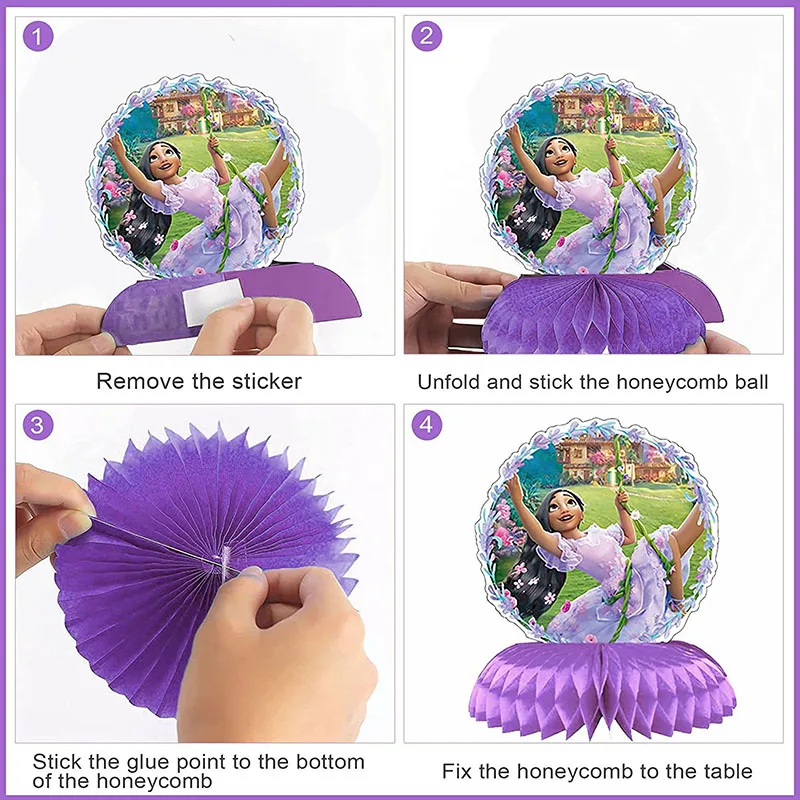 1

Remove the sticker

2

Unfold and stick the honeycomb ball

3

Stick the glue point to the bottom of the honeycomb

4

Fix the honeycomb to the table