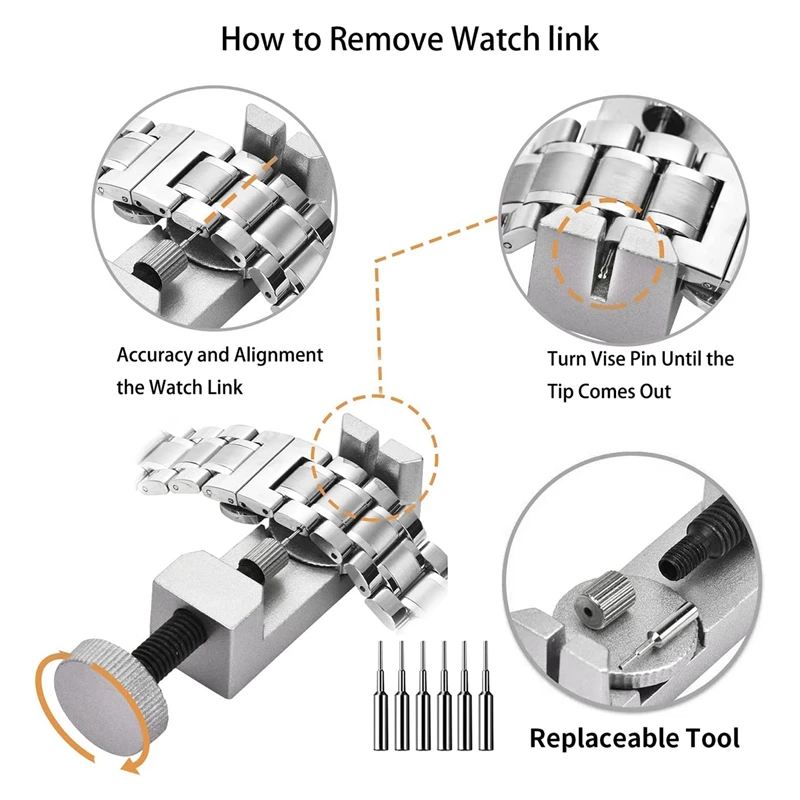 How to Remove Watch link

Accuracy and Alignment the Watch Link

Turn Vise Pin Until the Tip Comes Out

Replaceable Tool