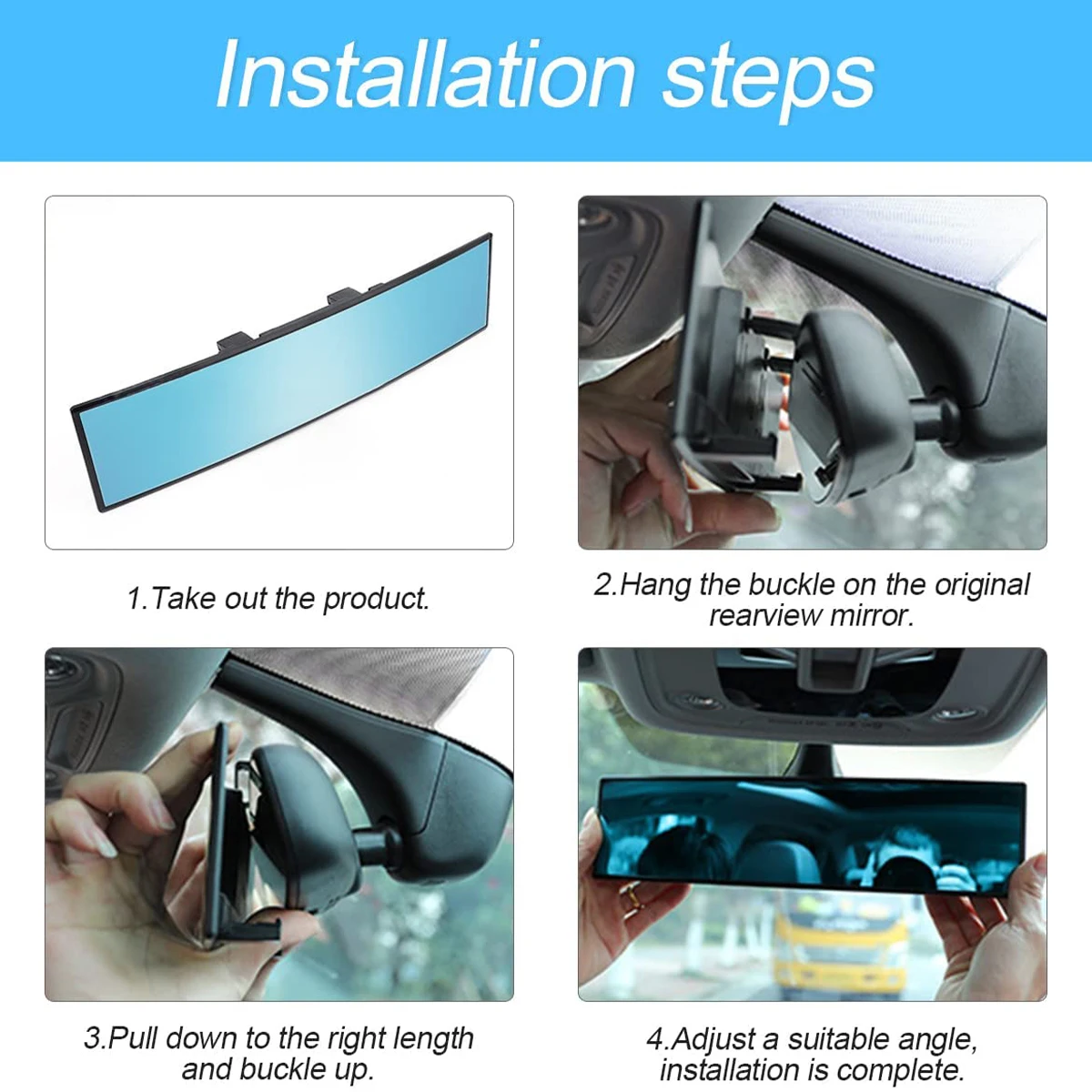 Installation steps

1.Take out the product.

2.Hang the buckle on the original rearview mirror.

3.Pull down to the right length and buckle up.

4.Adjust a suitable angle, installation is complete.