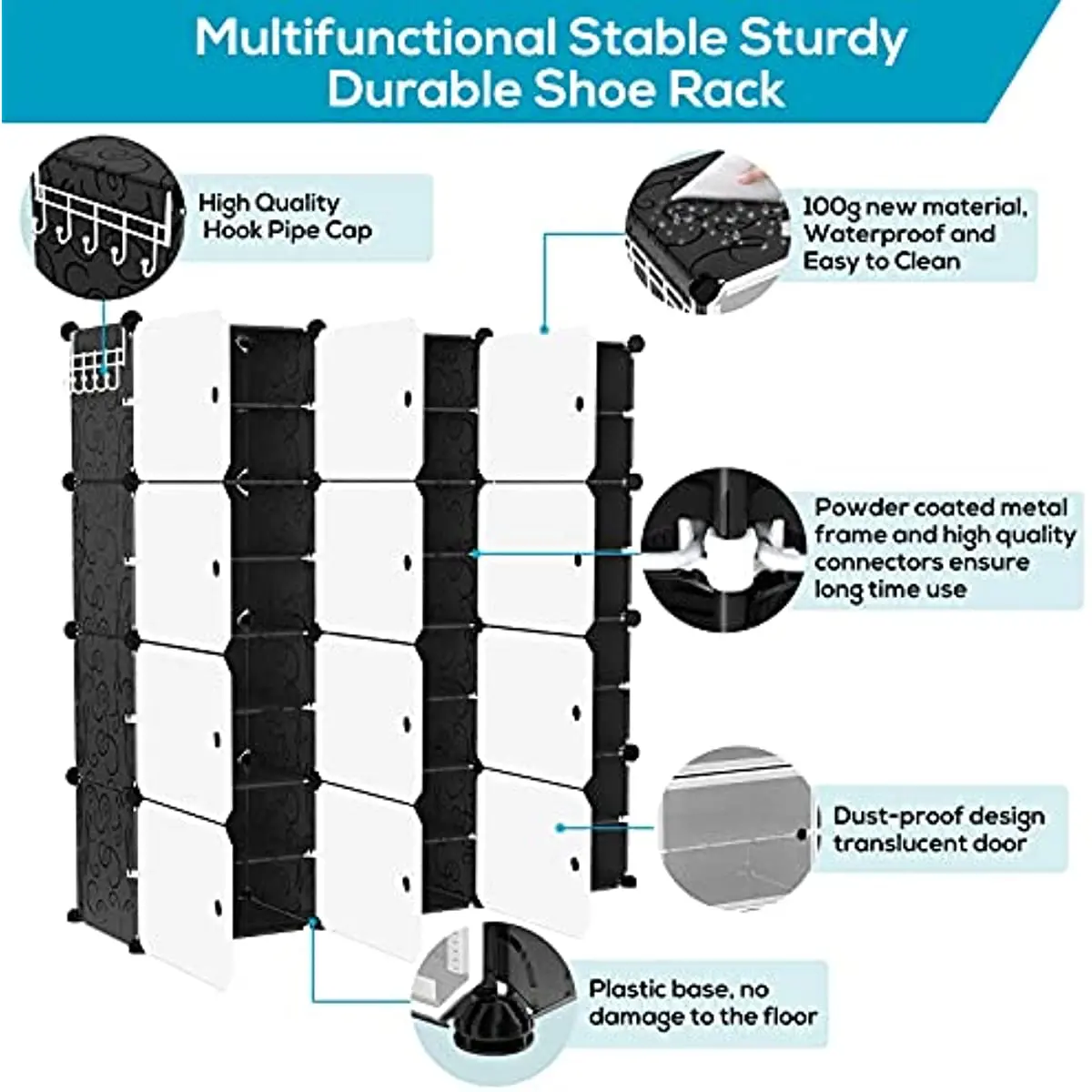 Multifunctional Stable Sturdy Durable Shoe Rack

High Quality Hook Pipe Cap

100g new material, Waterproof and Easy to Clean

Powder coated metal frame and high quality connectors ensure long time use

Dust-proof design translucent door

Plastic base, no damage to the floor