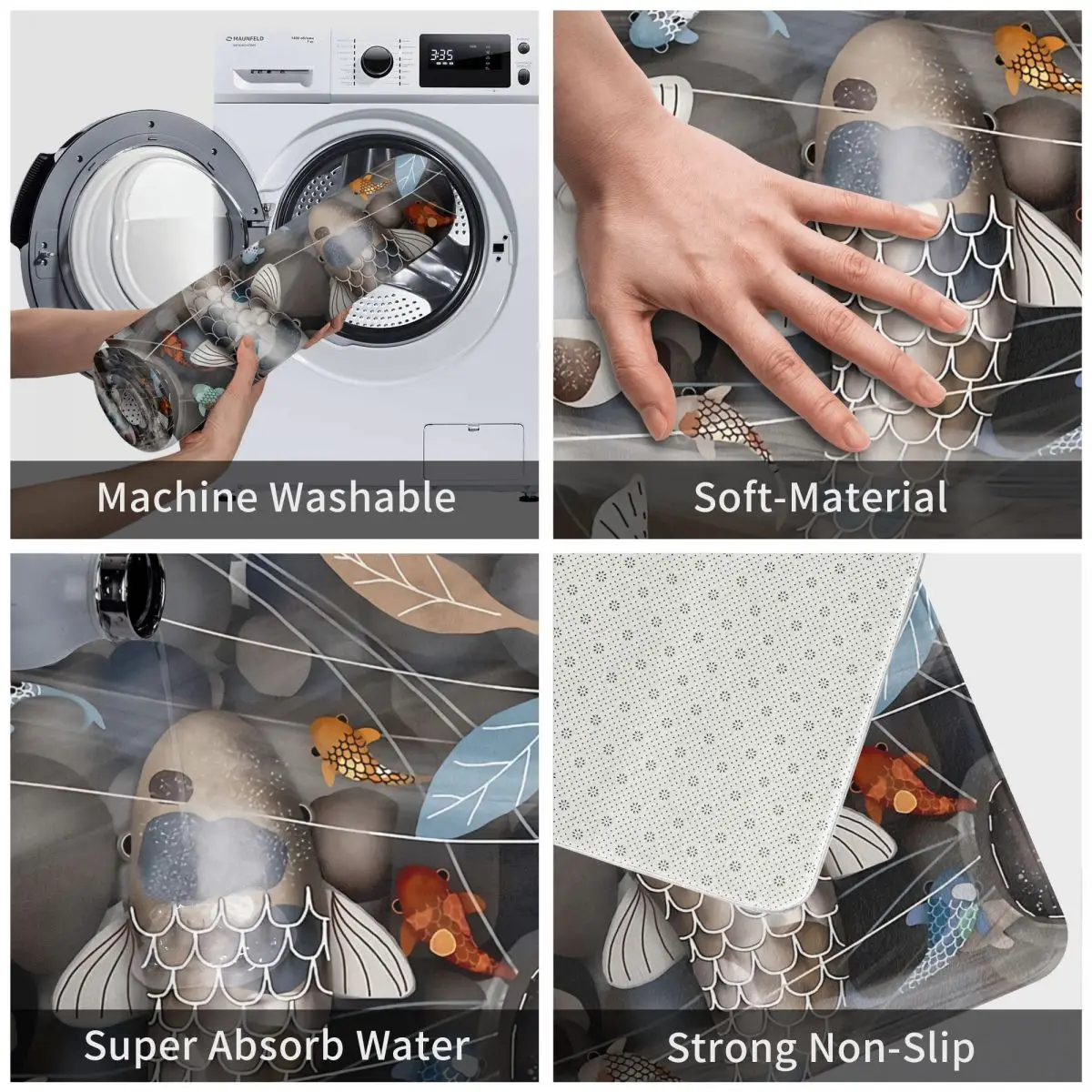 MAUNFELD

3:35

Machine Washable

Soft-Material

Super Absorb Water

Strong Non-Slip