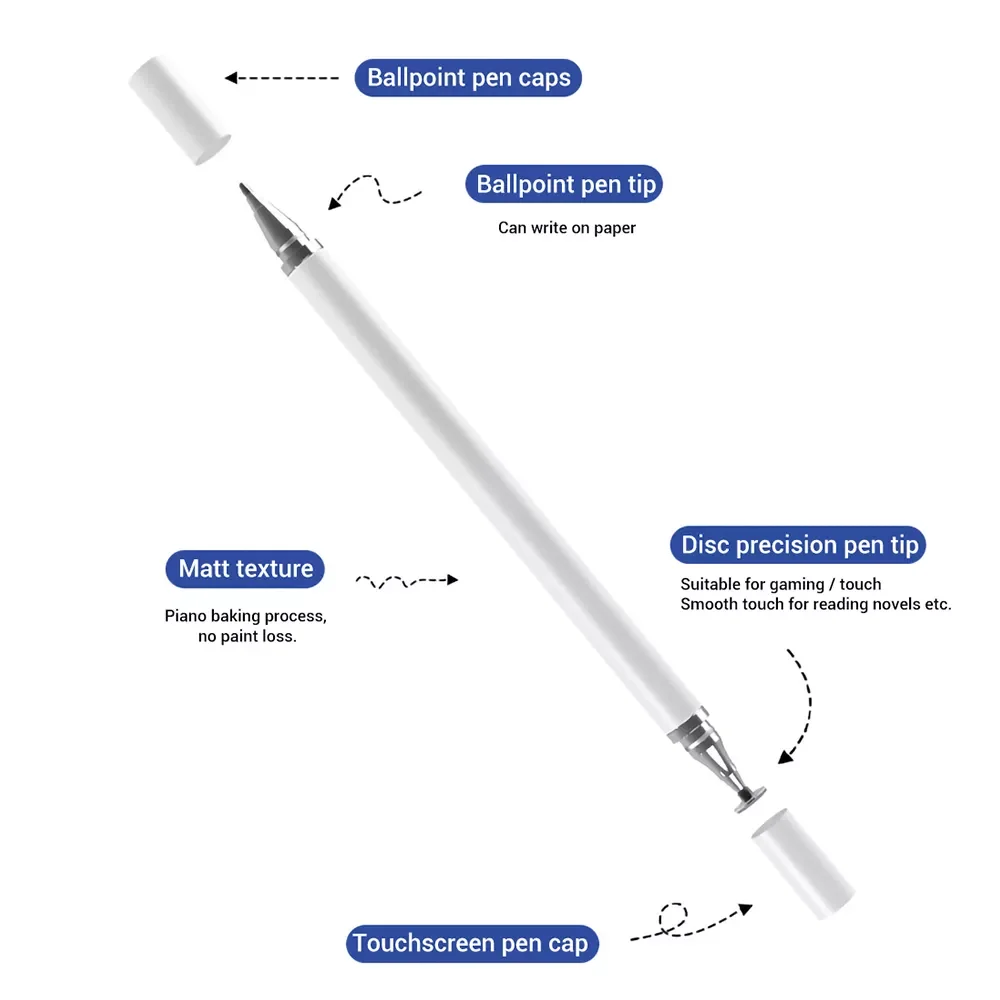 Ballpoint pen caps

Ballpoint pen tip

Can write on paper

Matt texture

Piano baking process, no paint loss.

Disc precision pen tip

Suitable for gaming / touch
Smooth touch for reading novels etc.

Touchscreen pen cap