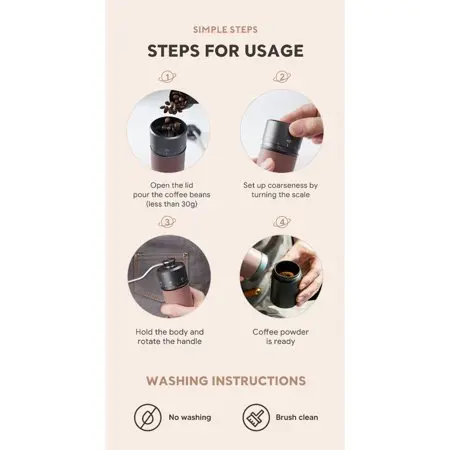 SIMPLE STEPS

STEPS FOR USAGE

1

Open the lid pour the coffee beans (less than 30g)

2

Set up coarseness by turning the scale

3

Hold the body and rotate the handle

4

Coffee powder is ready

WASHING INSTRUCTIONS

No washing

Brush clean