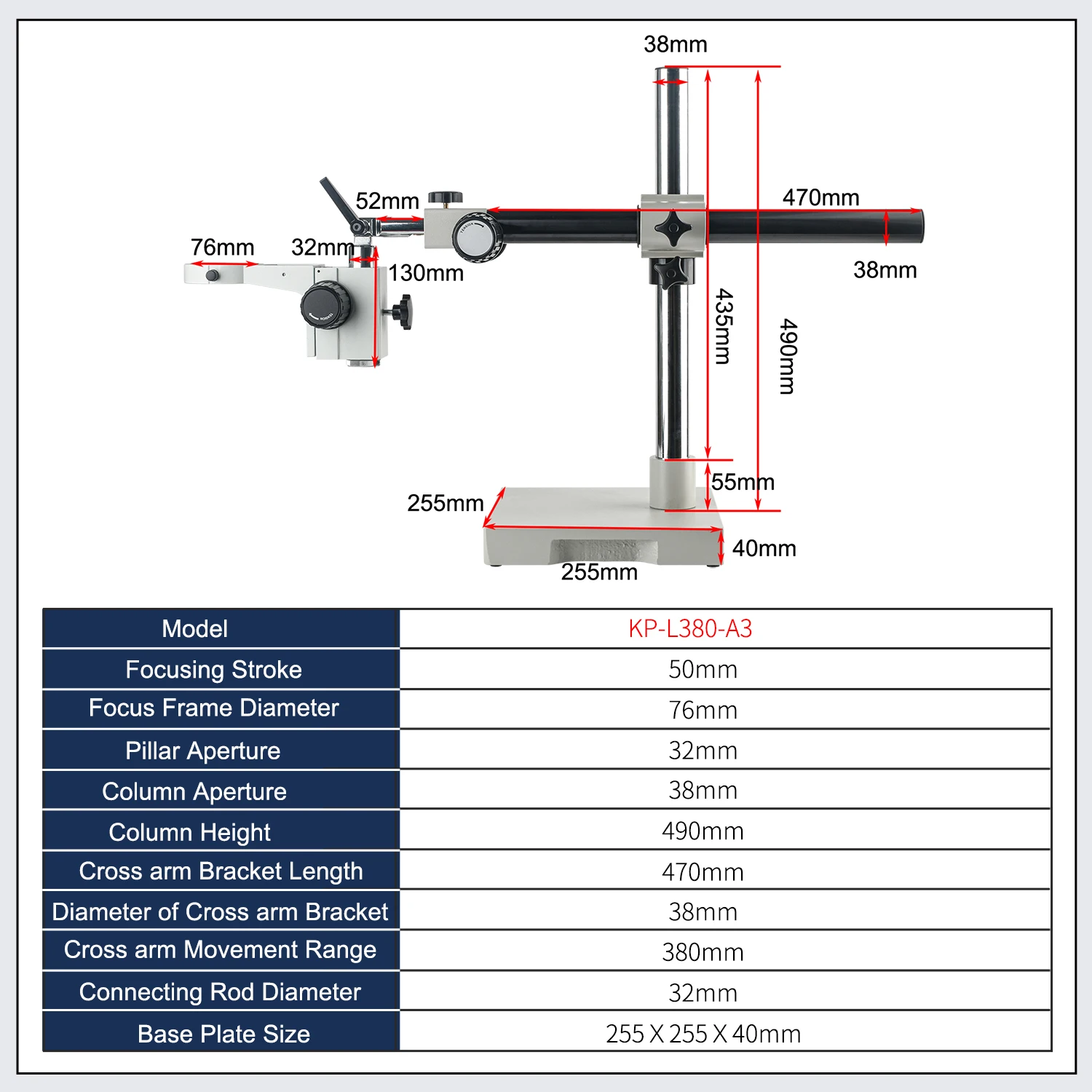 38mm

52mm

470mm

76mm

32mm

130mm

38mm

435mm

490mm

55mm

255mm

40mm

255mm

| Model | KP-L380-A3 |
|---|---|
| Focusing Stroke | 50mm |
| Focus Frame Diameter | 76mm |
| Pillar Aperture | 32mm |
| Column Aperture | 38mm |
| Column Height | 490mm |
| Cross arm Bracket Length | 470mm |
| Diameter of Cross arm Bracket | 38mm |
| Cross arm Movement Range | 380mm |
| Connecting Rod Diameter | 32mm |
| Base Plate Size | 255 X 255 X 40mm |