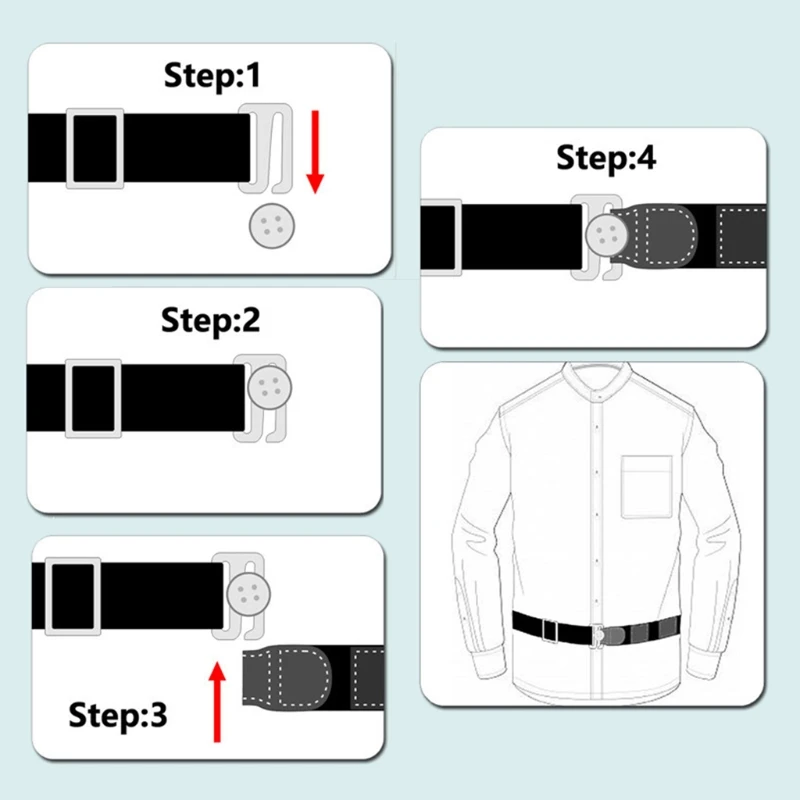 Step:1

Step:2

Step:3

Step:4