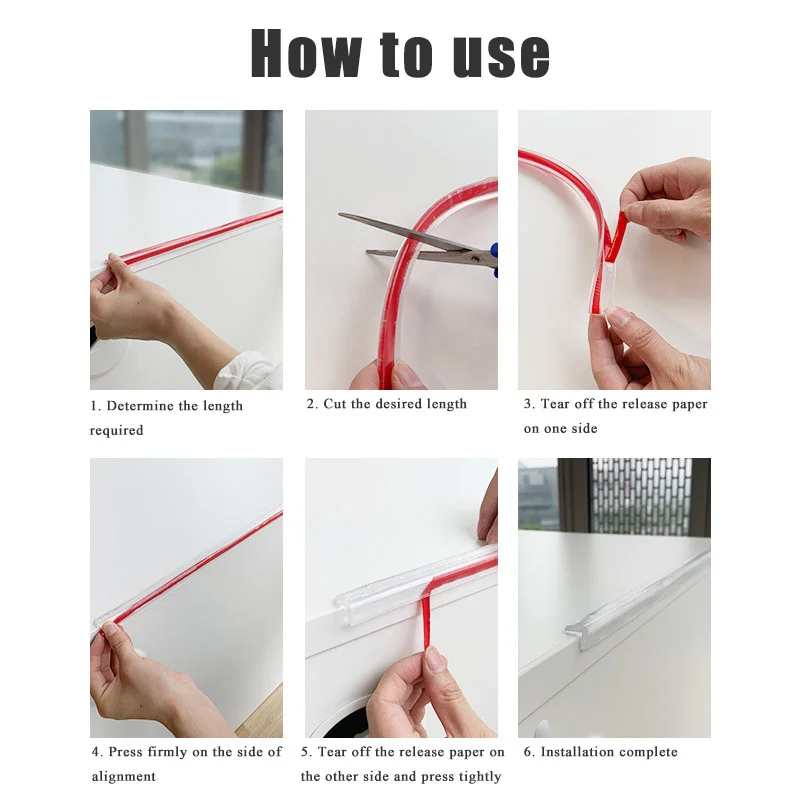 How to use

1. Determine the length required

2. Cut the desired length

3. Tear off the release paper on one side

4. Press firmly on the side of alignment

5. Tear off the release paper on the other side and press tightly

6. Installation complete