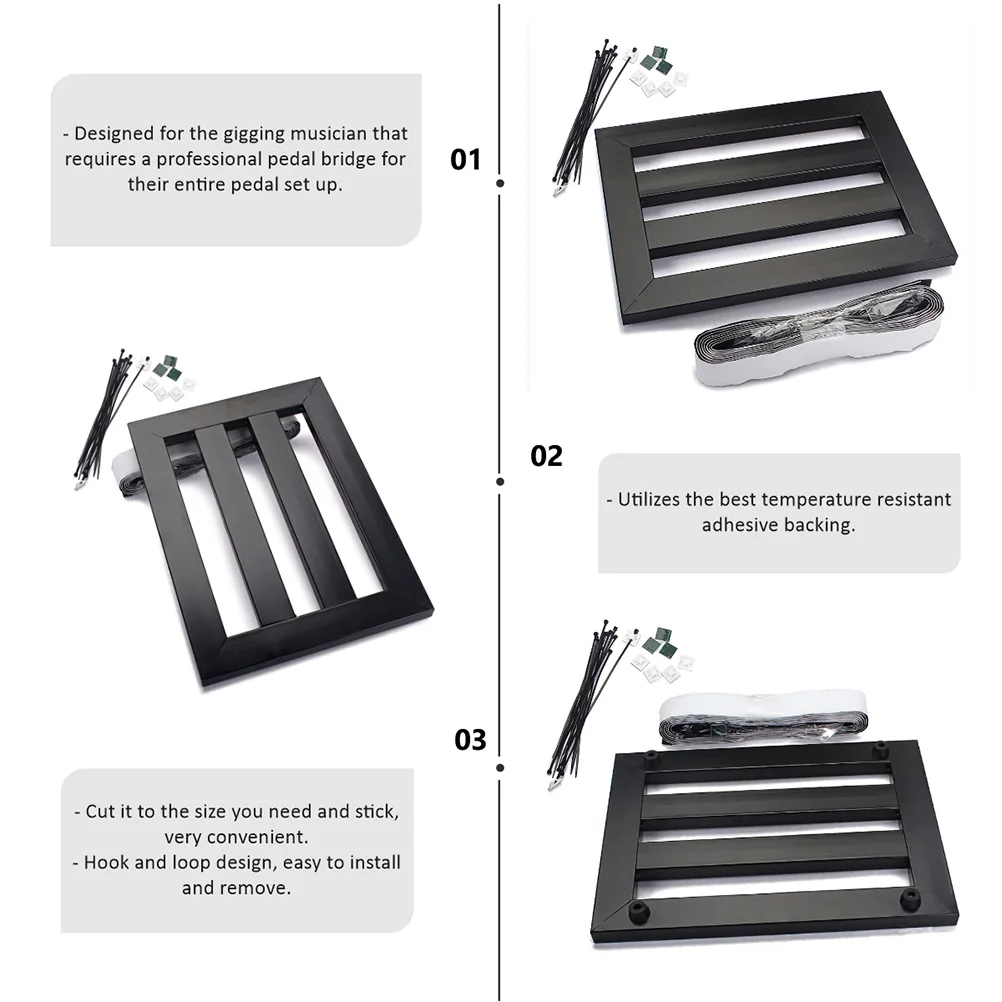 - Designed for the gigging musician that requires a professional pedal bridge for their entire pedal set up.

01

02

- Utilizes the best temperature resistant adhesive backing.

03

- Cut it to the size you need and stick, very convenient.
- Hook and loop design, easy to install and remove.