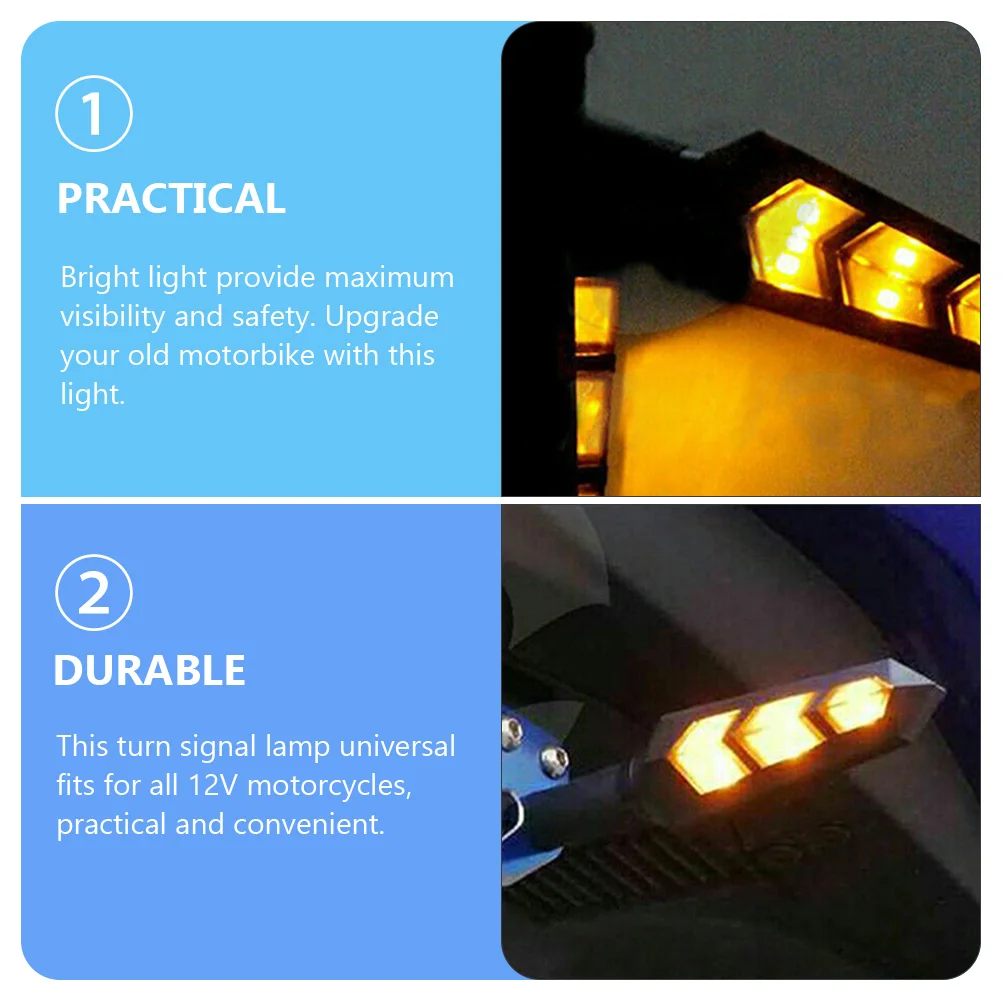 ①
PRACTICAL

Bright light provide maximum visibility and safety. Upgrade your old motorbike with this light.

②
DURABLE

This turn signal lamp universal fits for all 12V motorcycles, practical and convenient.