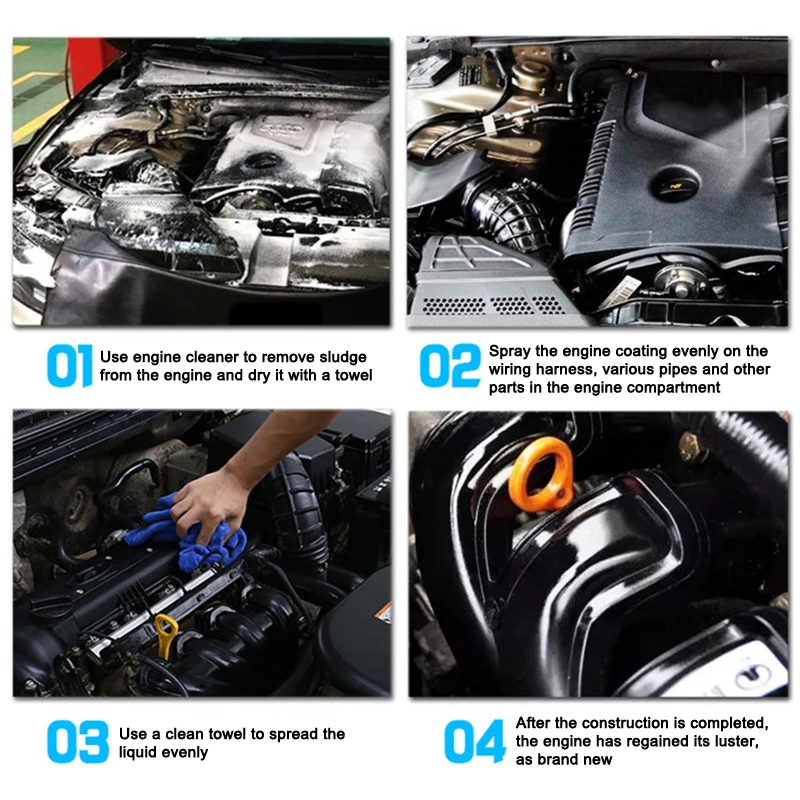 01 Use engine cleaner to remove sludge from the engine and dry it with a towel

02 Spray the engine coating evenly on the wiring harness, various pipes and other parts in the engine compartment

03 Use a clean towel to spread the liquid evenly

04 After the construction is completed, the engine has regained its luster, as brand new