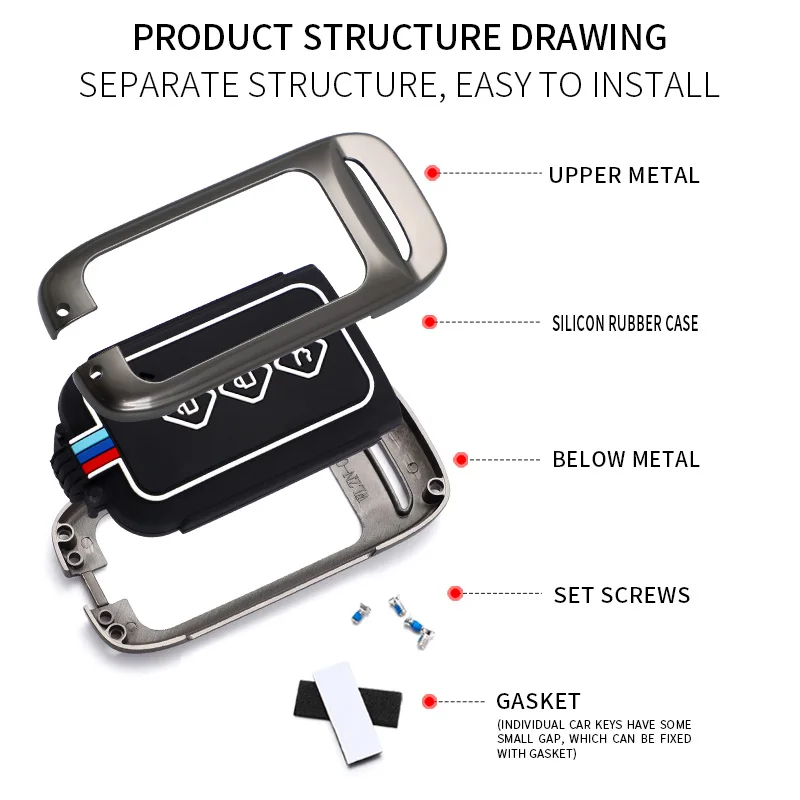 PRODUCT STRUCTURE DRAWING
SEPARATE STRUCTURE, EASY TO INSTALL

UPPER METAL

SILICON RUBBER CASE

BELOW METAL

SET SCREWS

GASKET
(INDIVIDUAL CAR KEYS HAVE SOME SMALL GAP, WHICH CAN BE FIXED WITH GASKET)