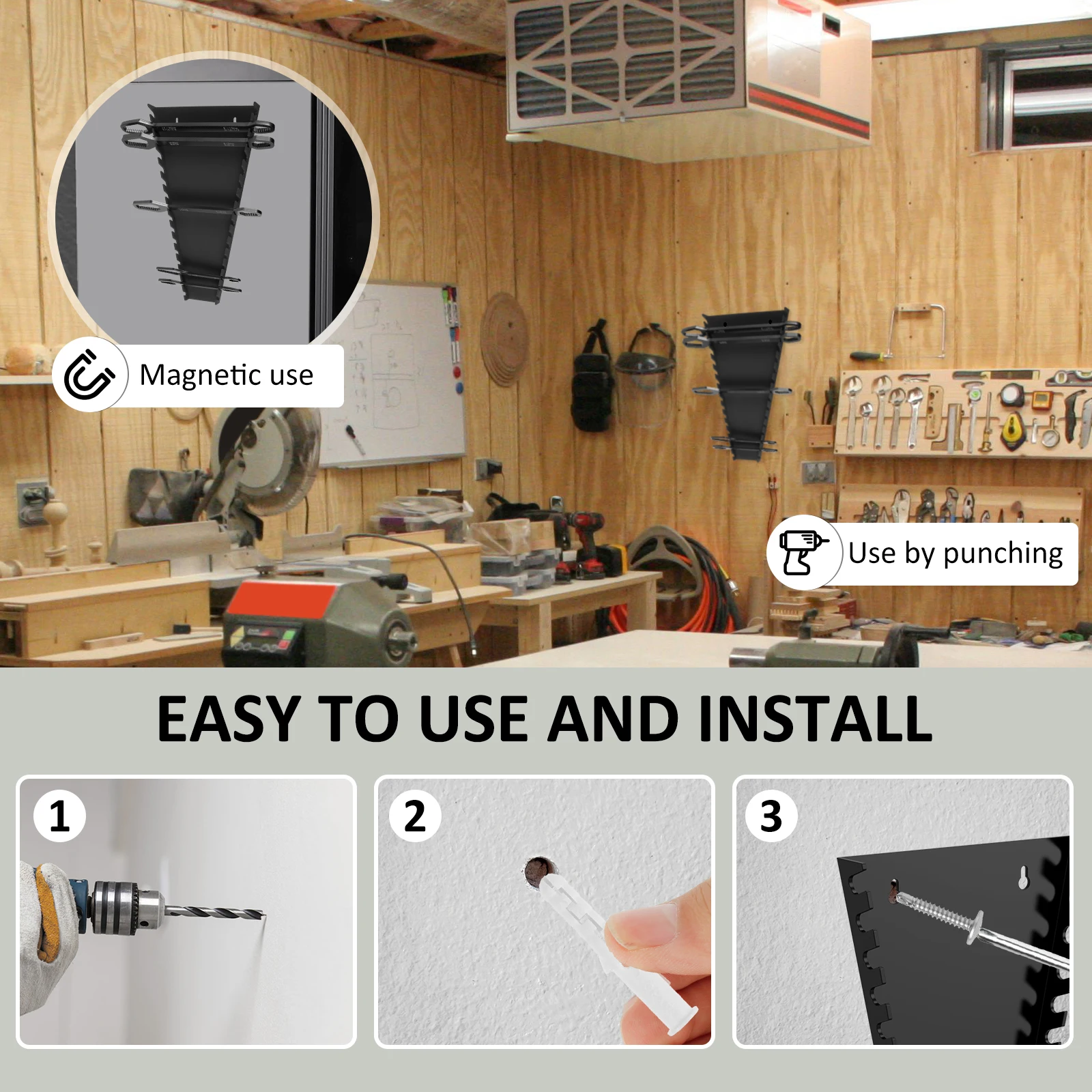 Magnetic use

Use by punching

EASY TO USE AND INSTALL

1

2

3