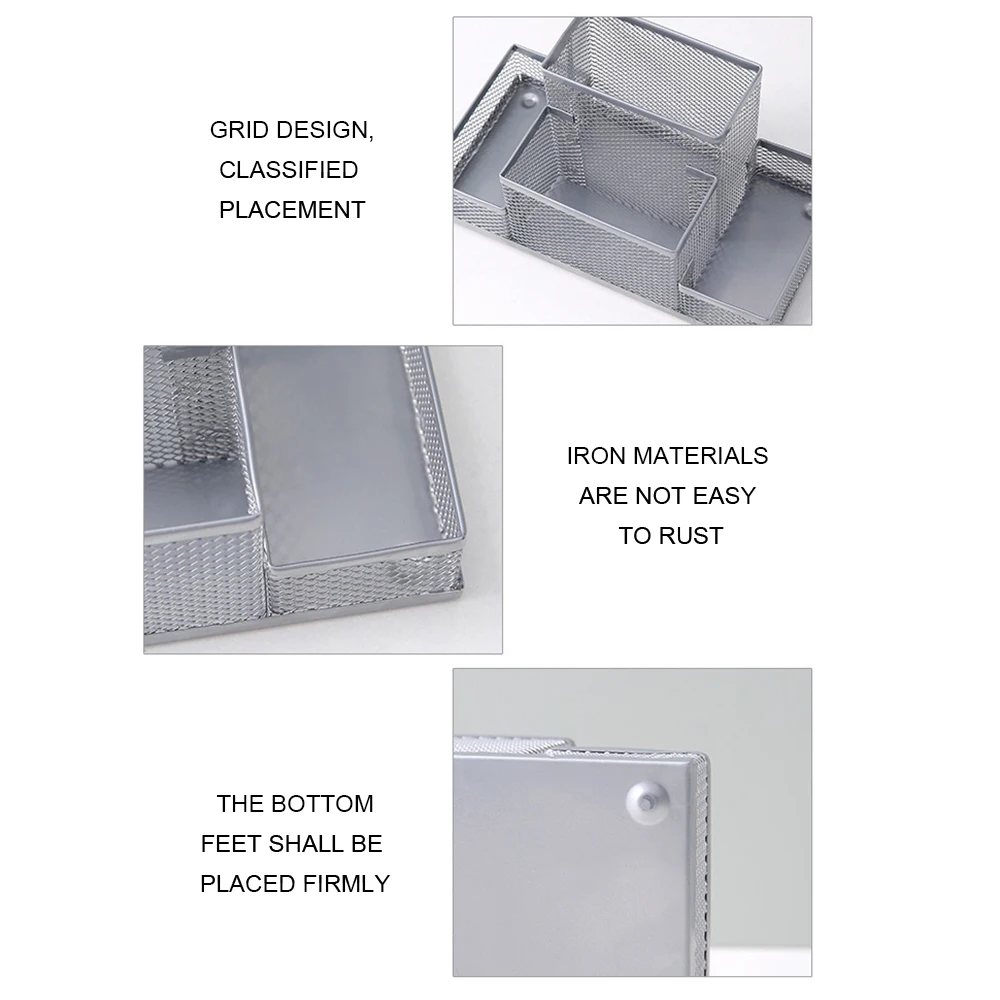 GRID DESIGN, CLASSIFIED PLACEMENT

IRON MATERIALS ARE NOT EASY TO RUST

THE BOTTOM FEET SHALL BE PLACED FIRMLY